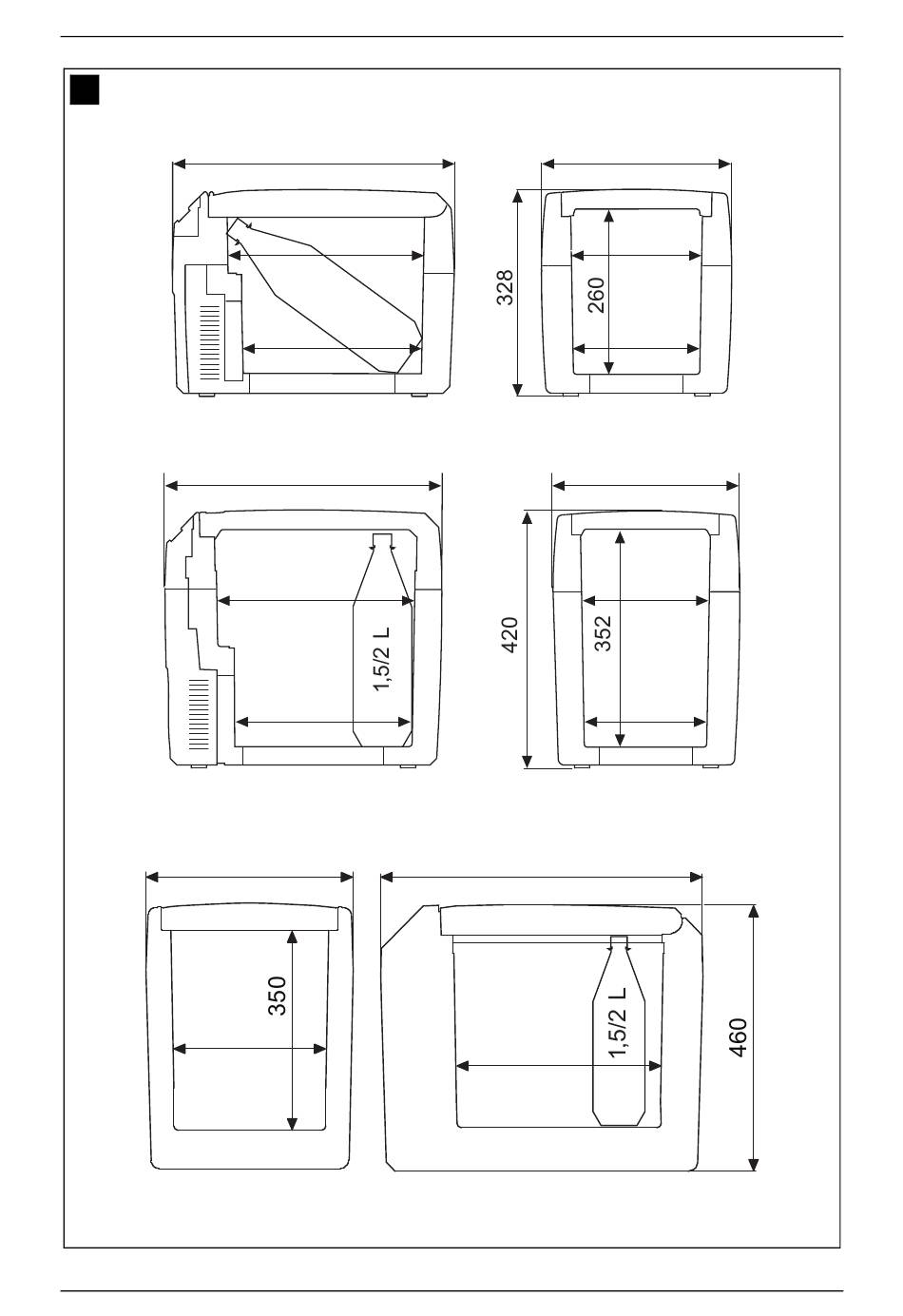 328
260
1,5/2 L
420
352
350
1,5/2 L
460