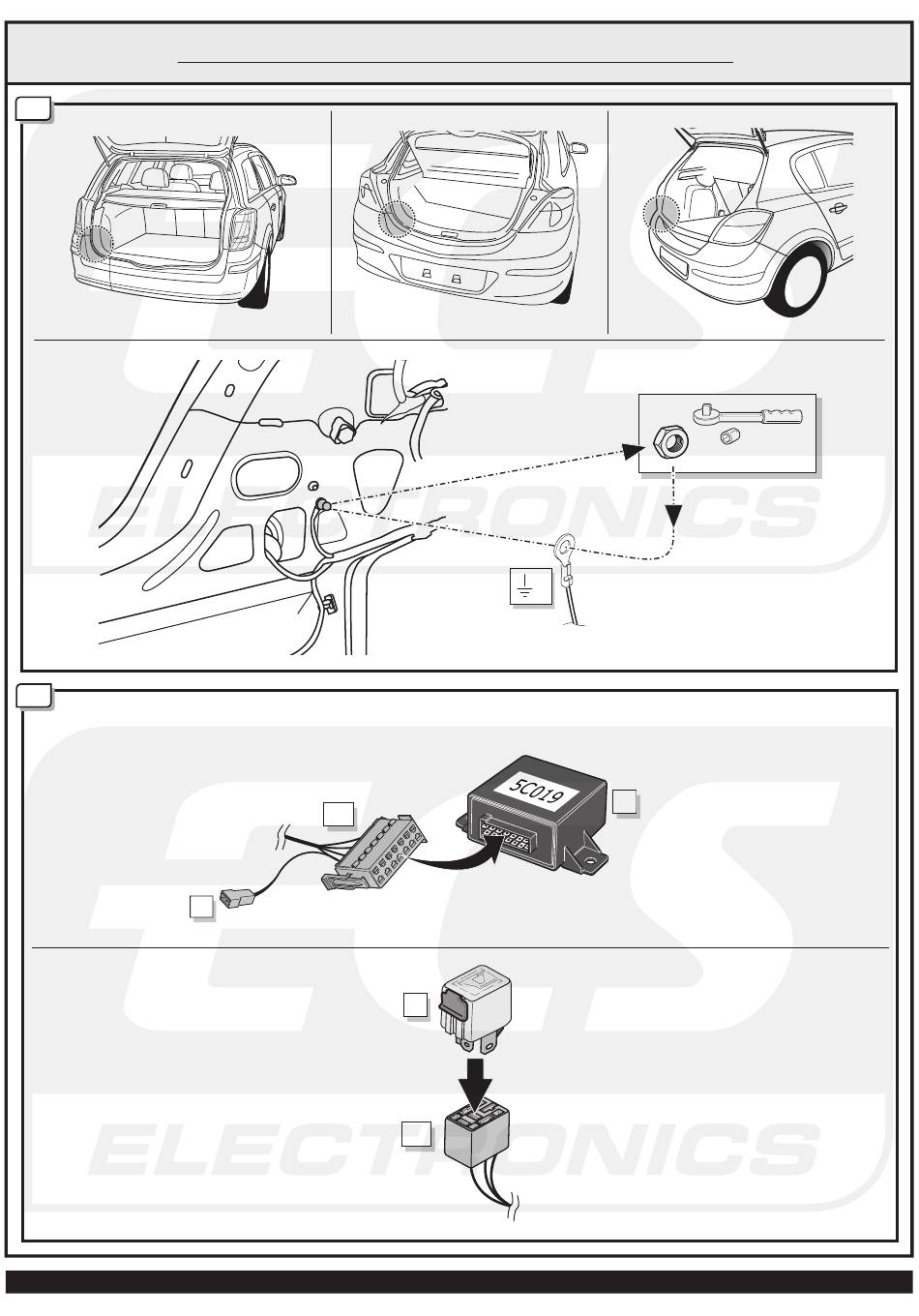 ECS
ELECTRONICS

5C019

ECS
ELECTRONICS