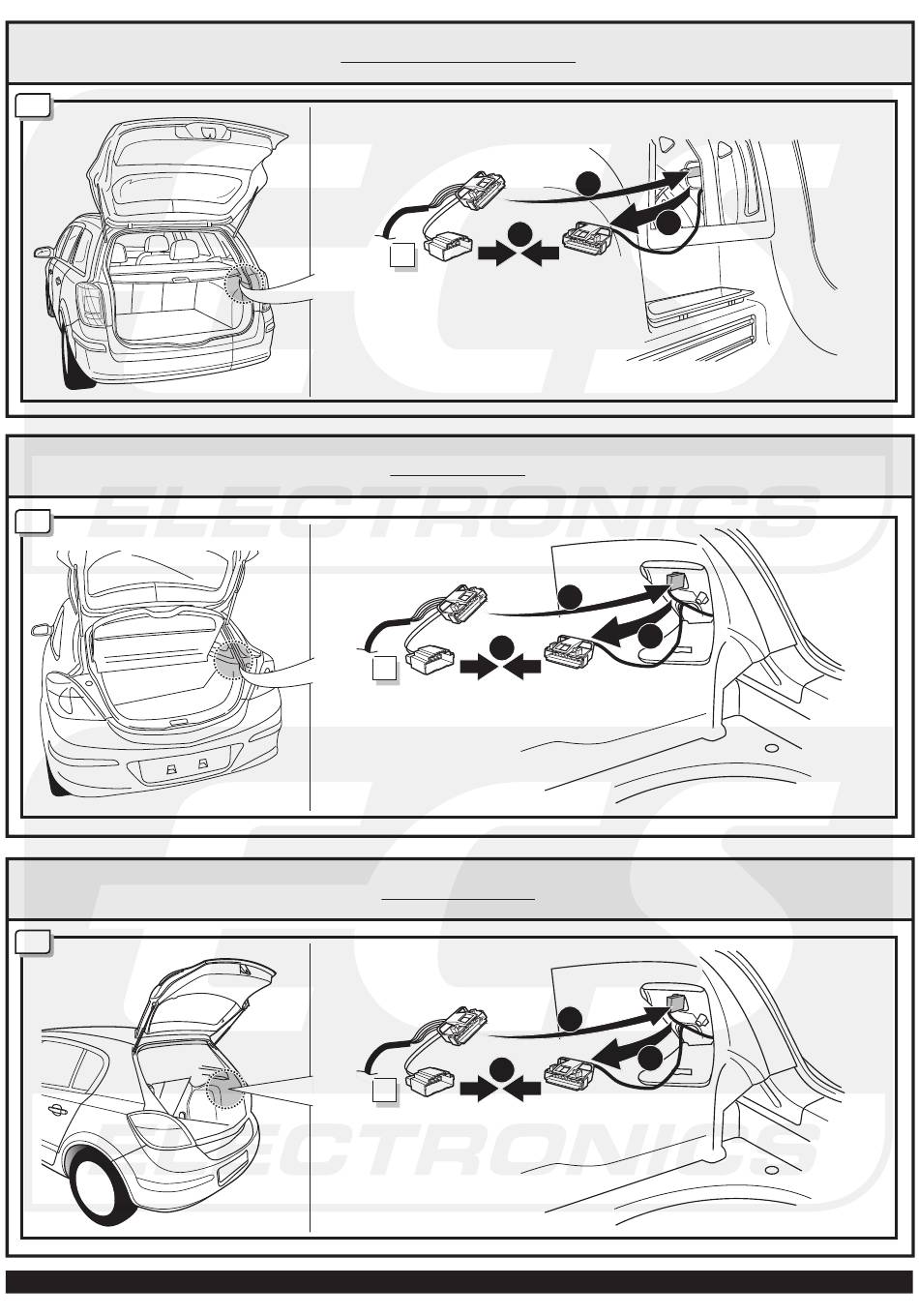 ECS
ELECTRONICS
ECS
ELECTRONICS