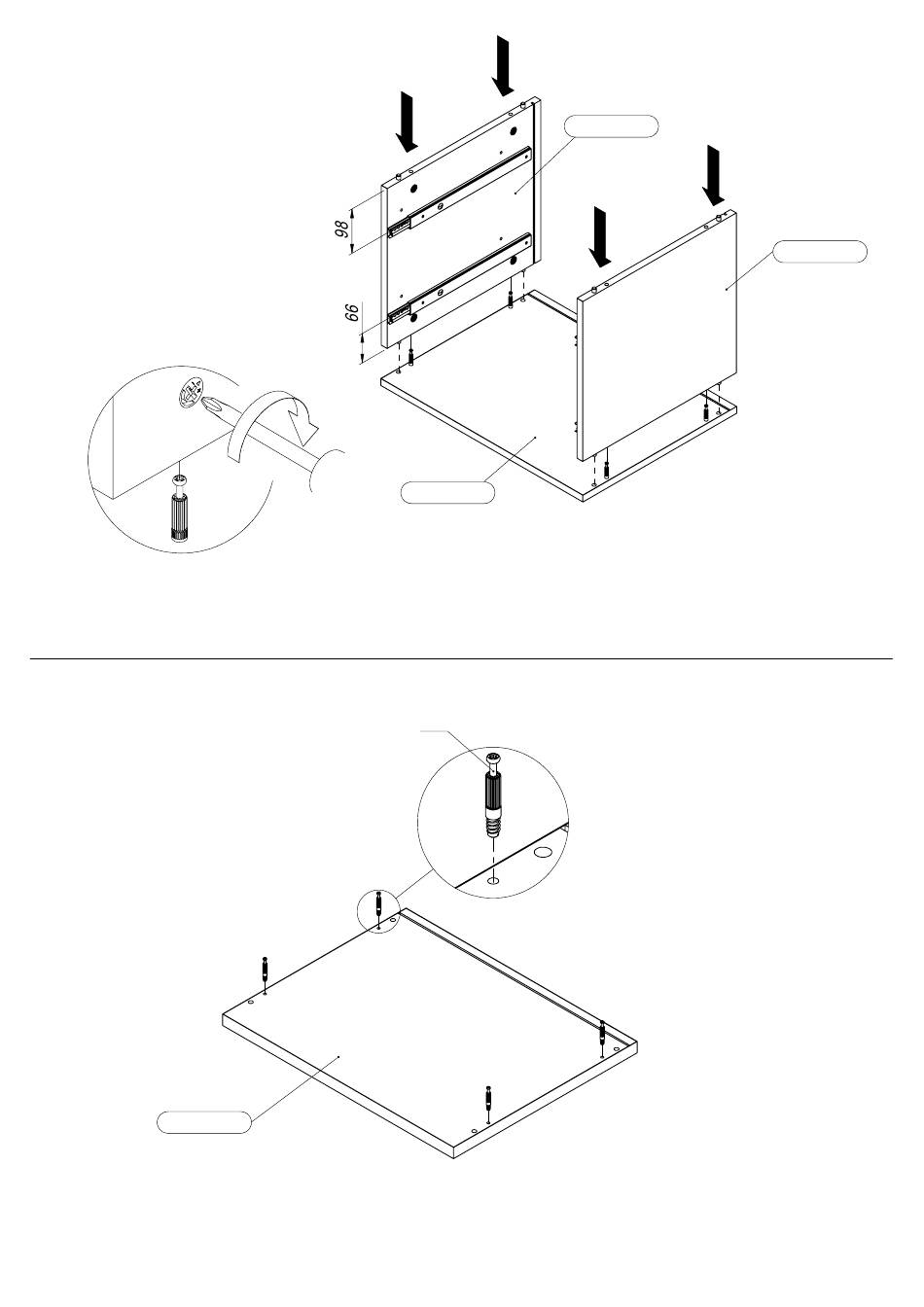 98

66