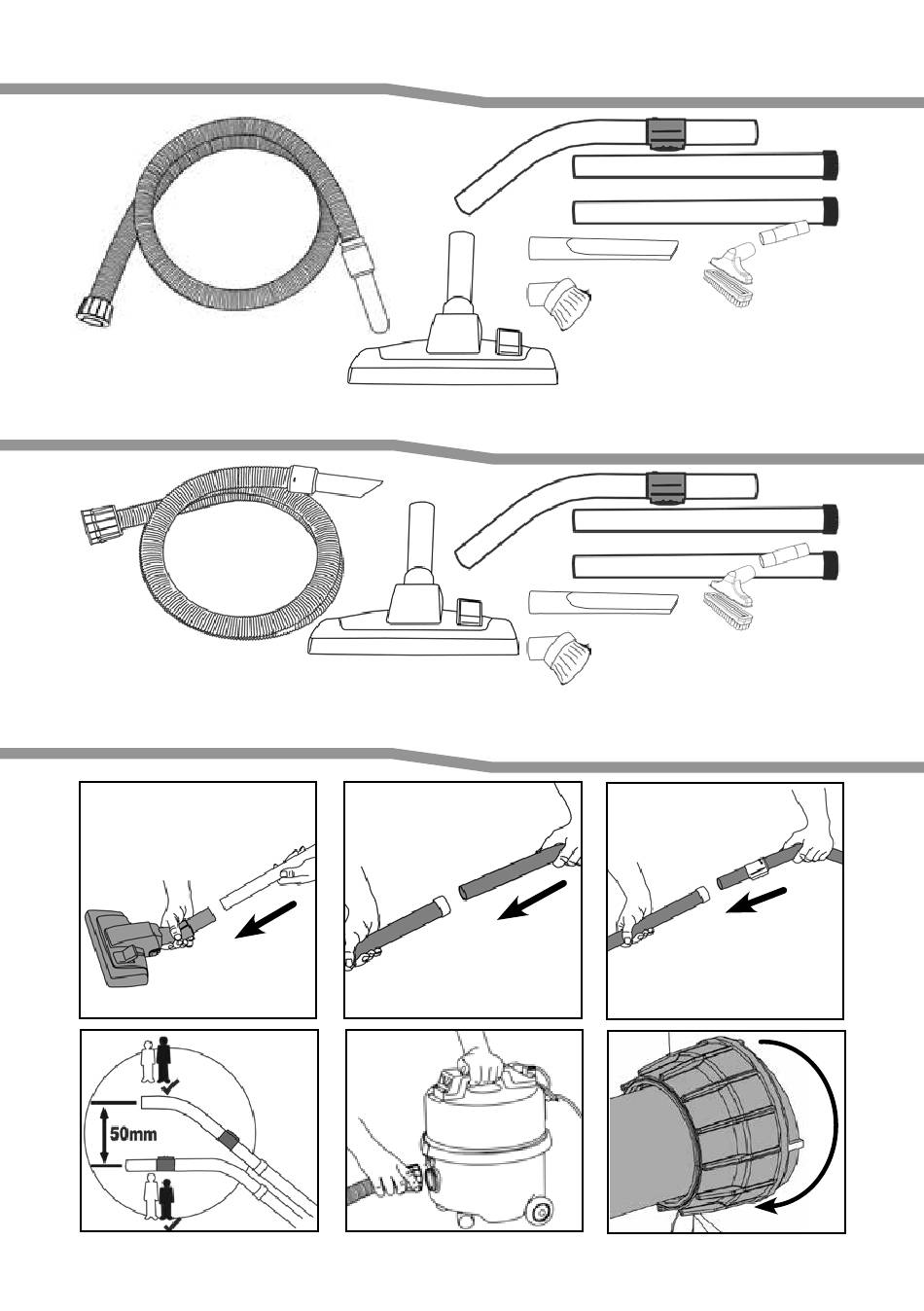 50mm