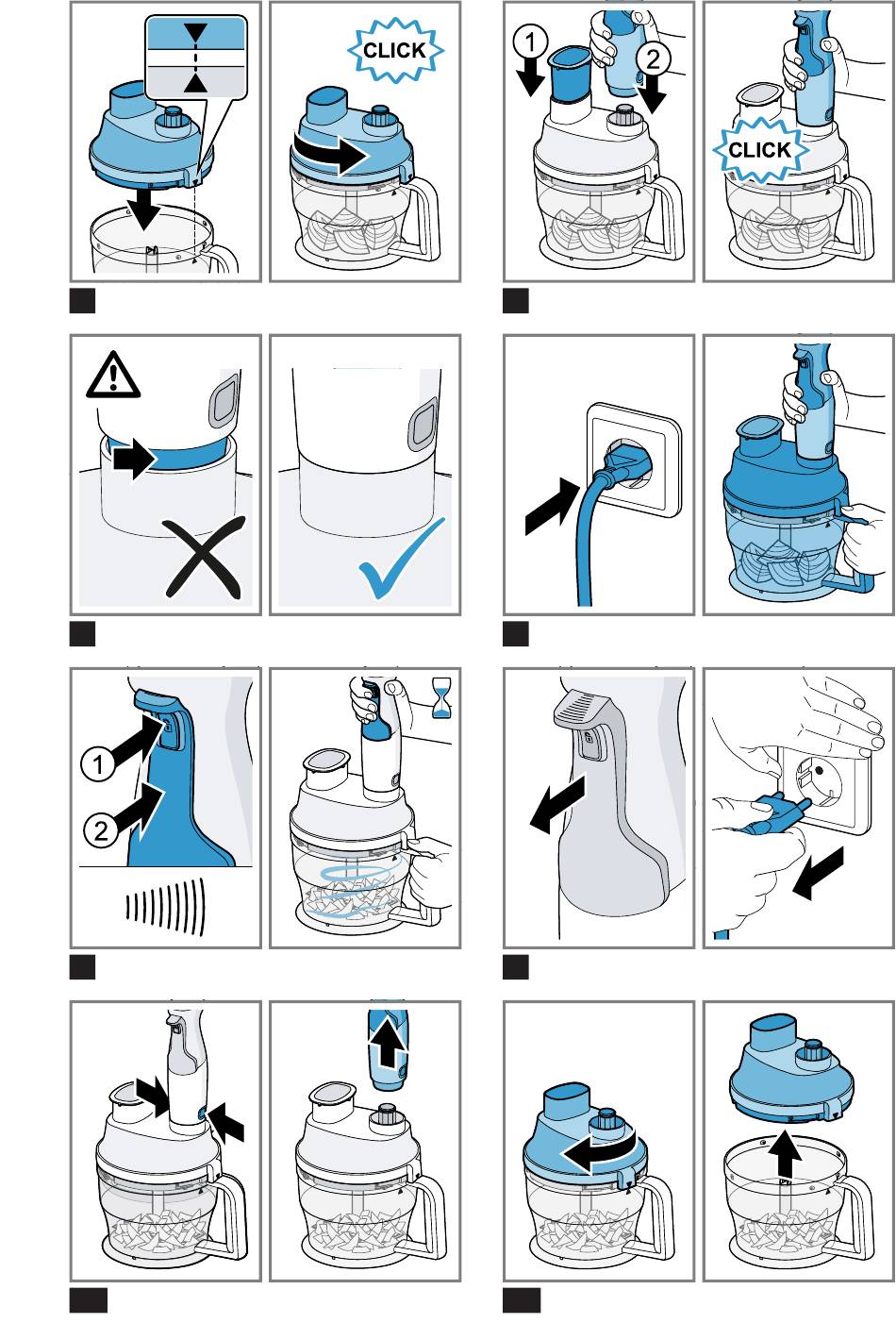 CLICK

1
2

CLICK

1
2