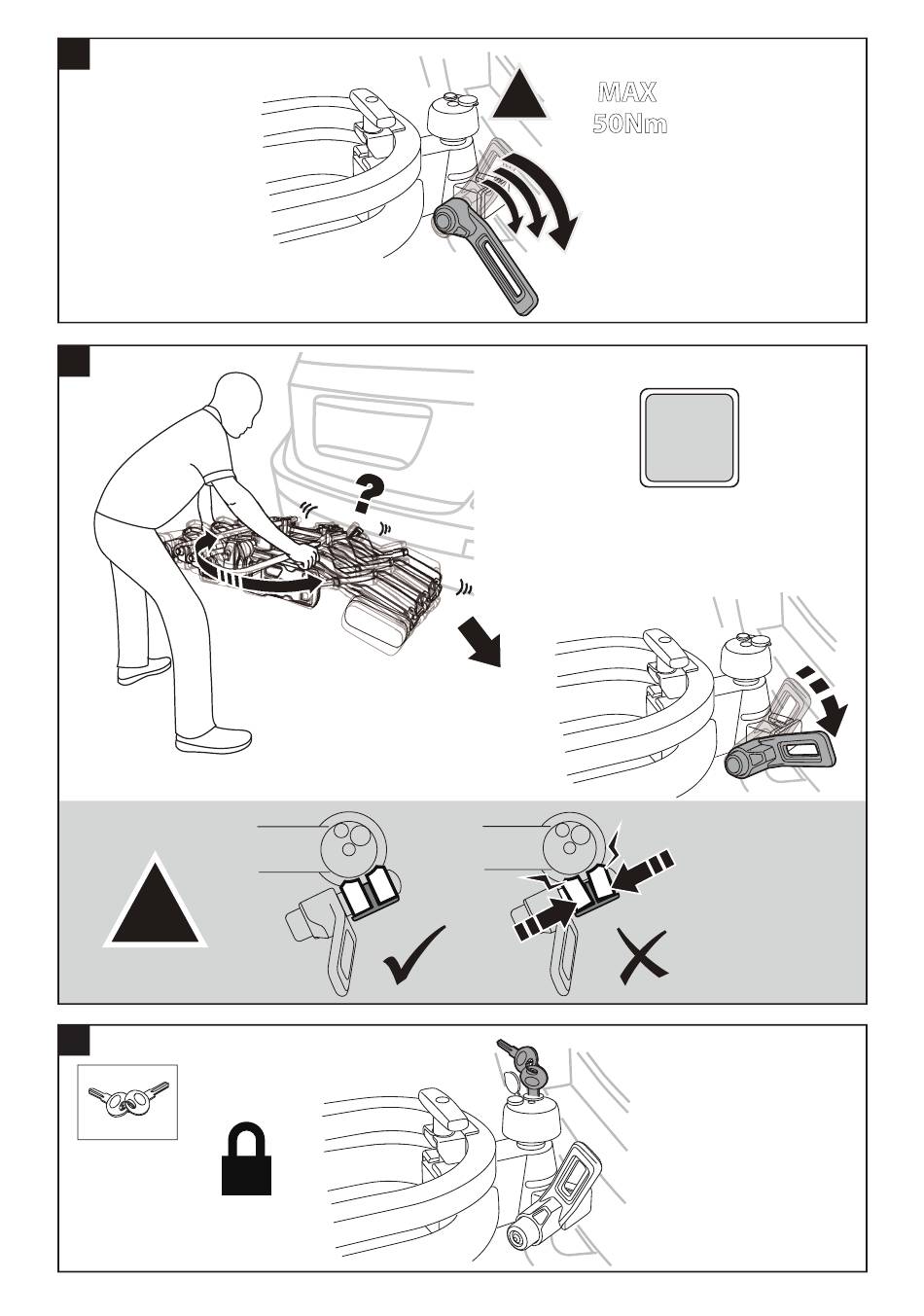 MAX
50Nm

?