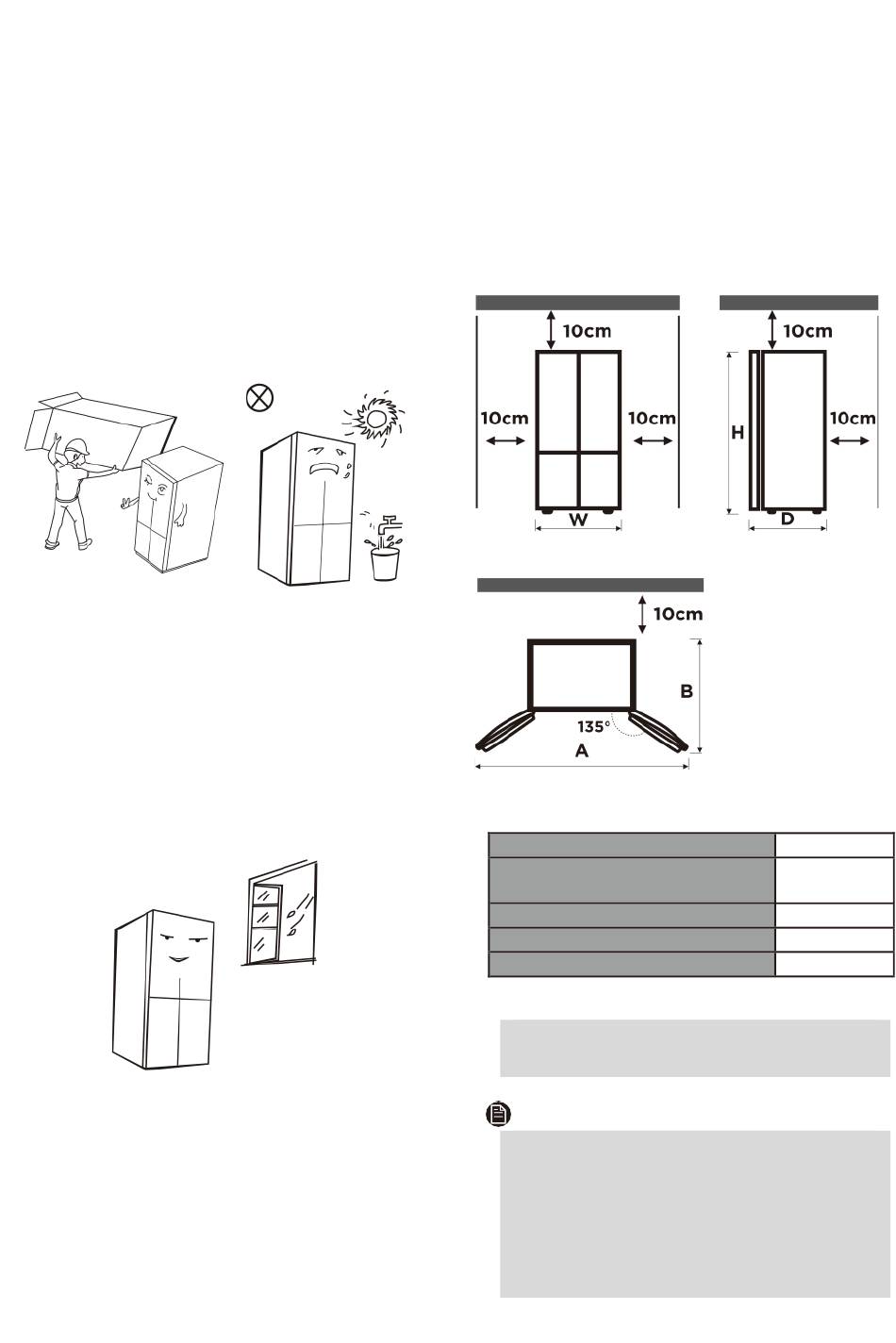 10cm
10cm
10cm
W

10cm
H
10cm
D

10cm
B
135°
A