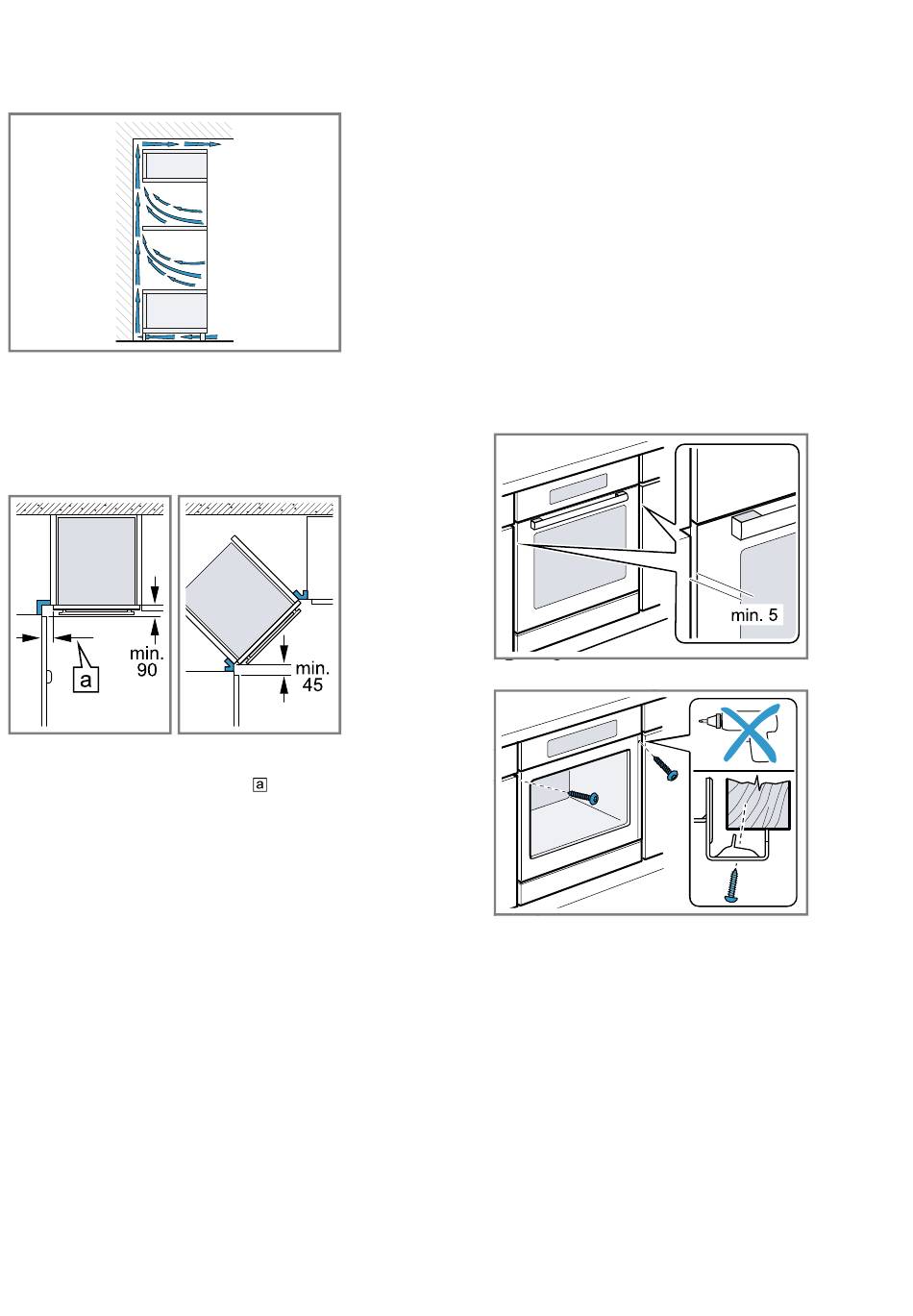 min. 90

a

min. 45

a

min. 5