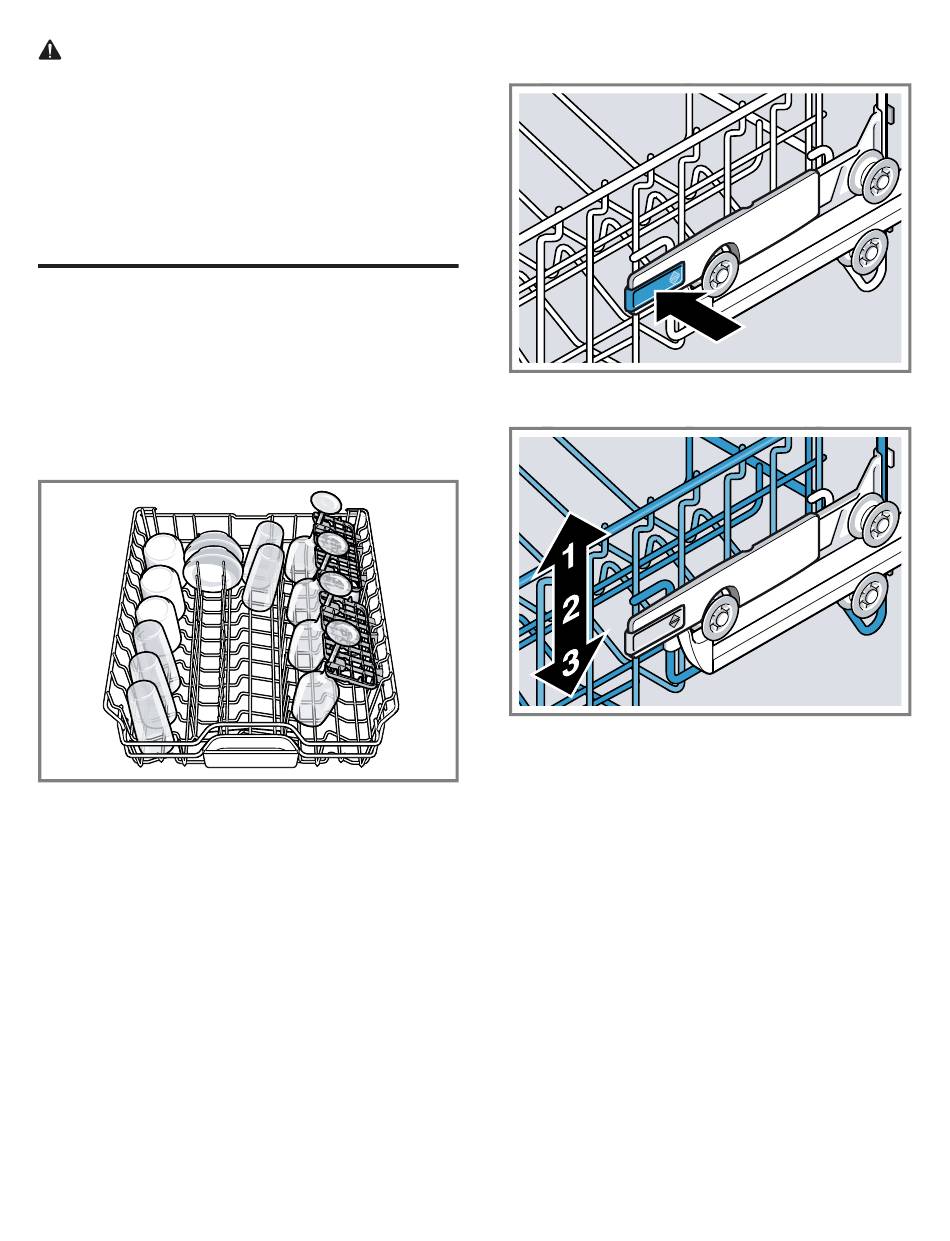 1
2
3