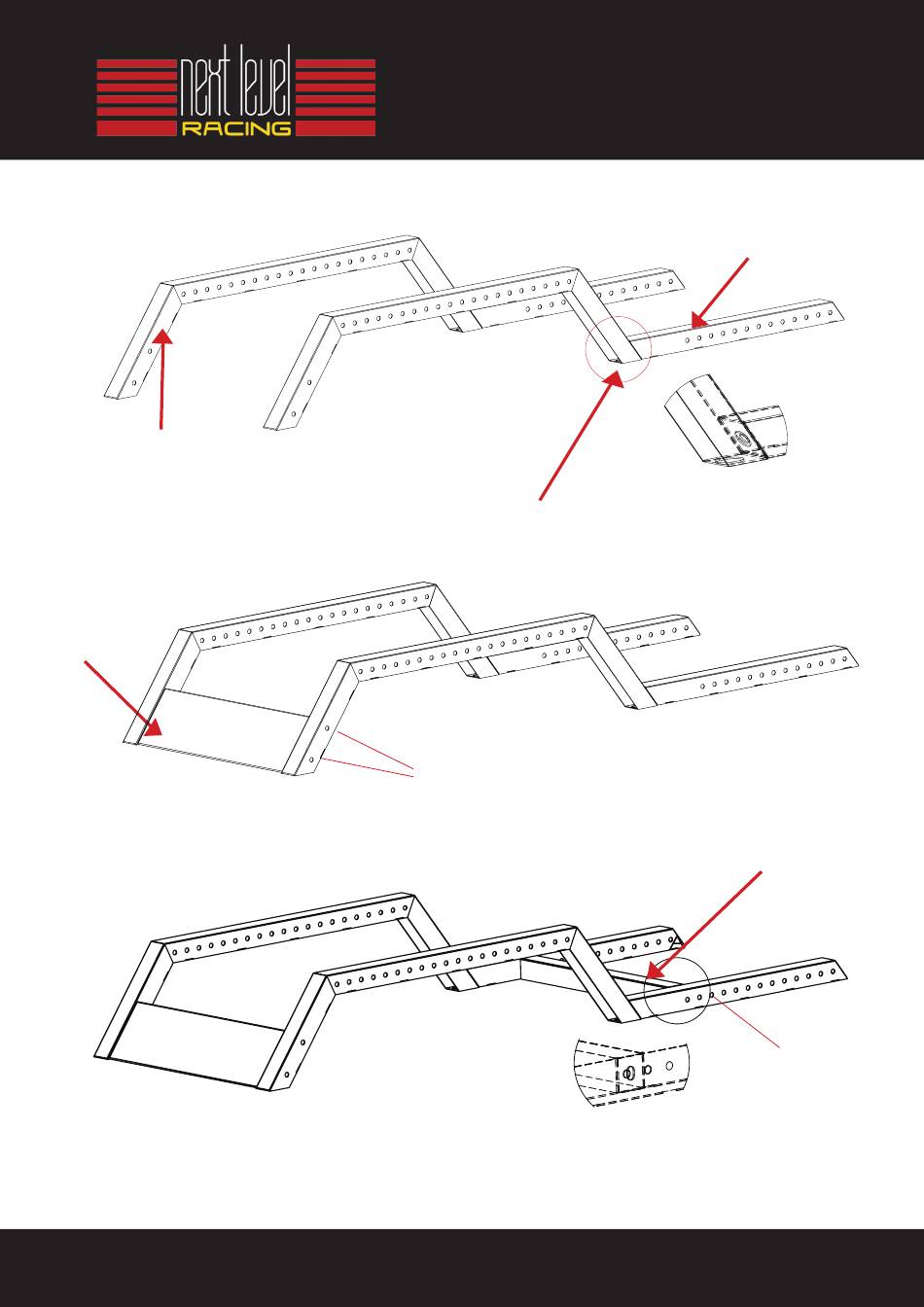 next level
RACING