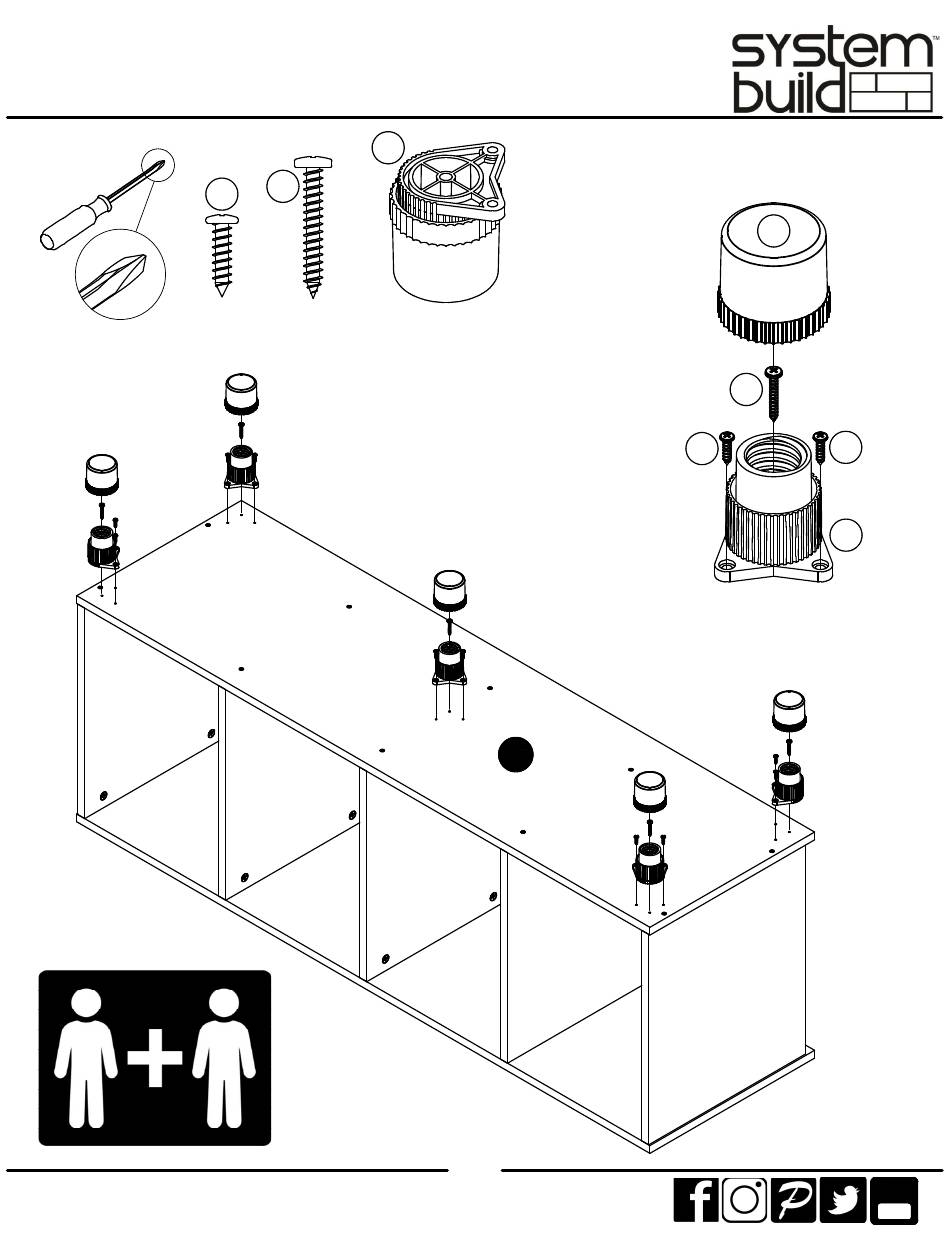 system build™