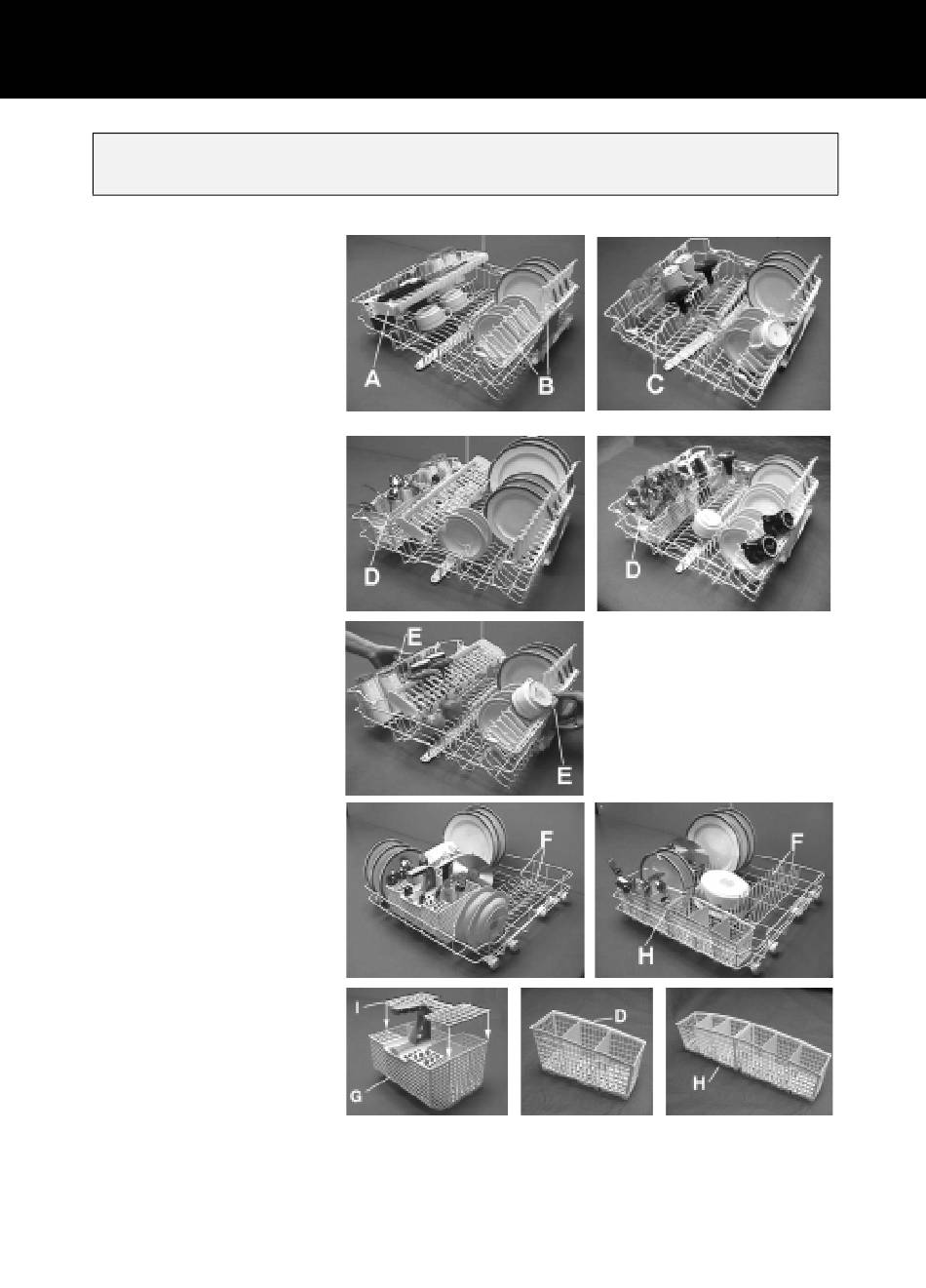 A

B

C

D

D

E

E

F

F

H

I

G

D

H