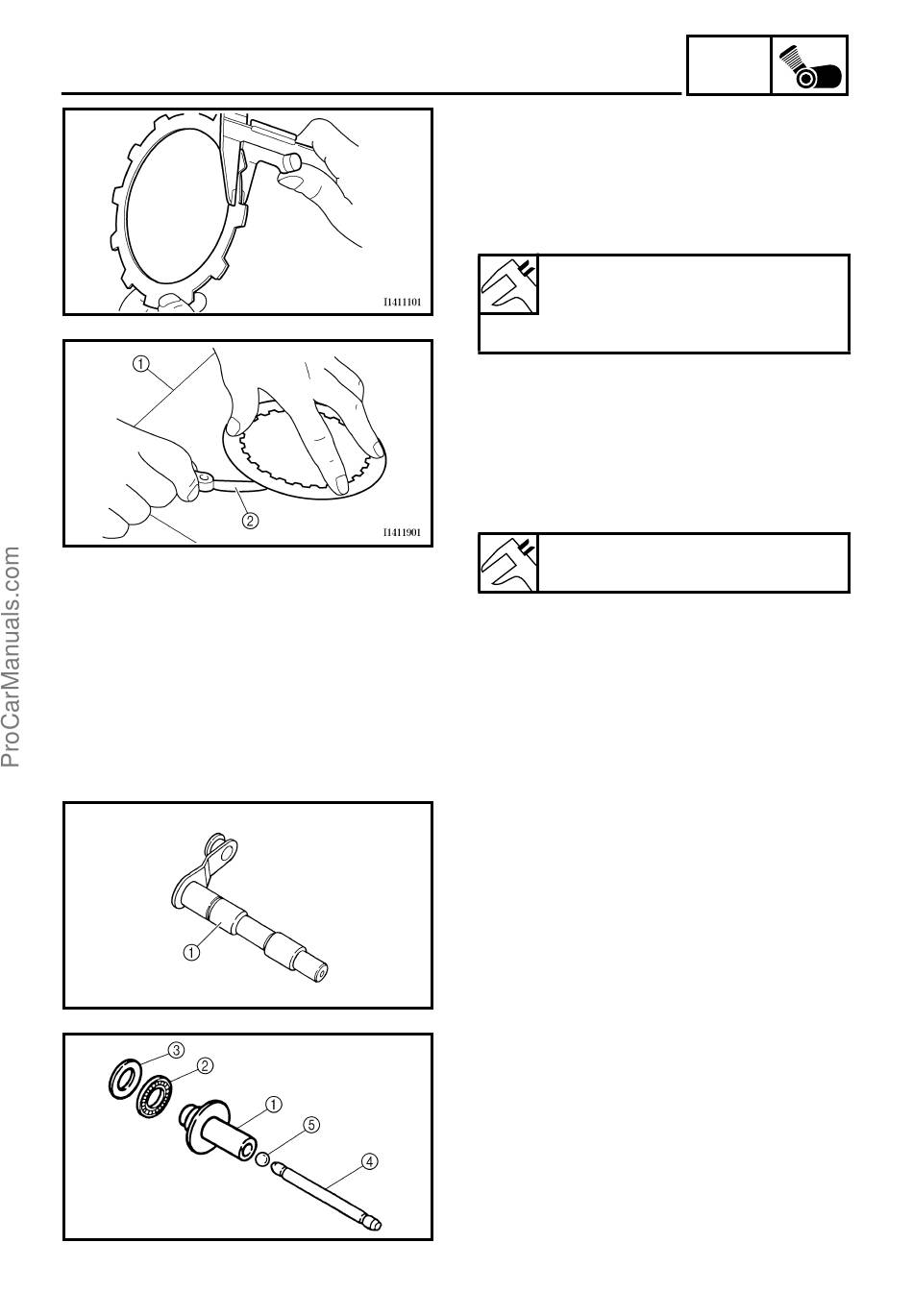 I1411101

①

②

I1411901

ProCarManuals.com

①

③

②

①

⑤

④