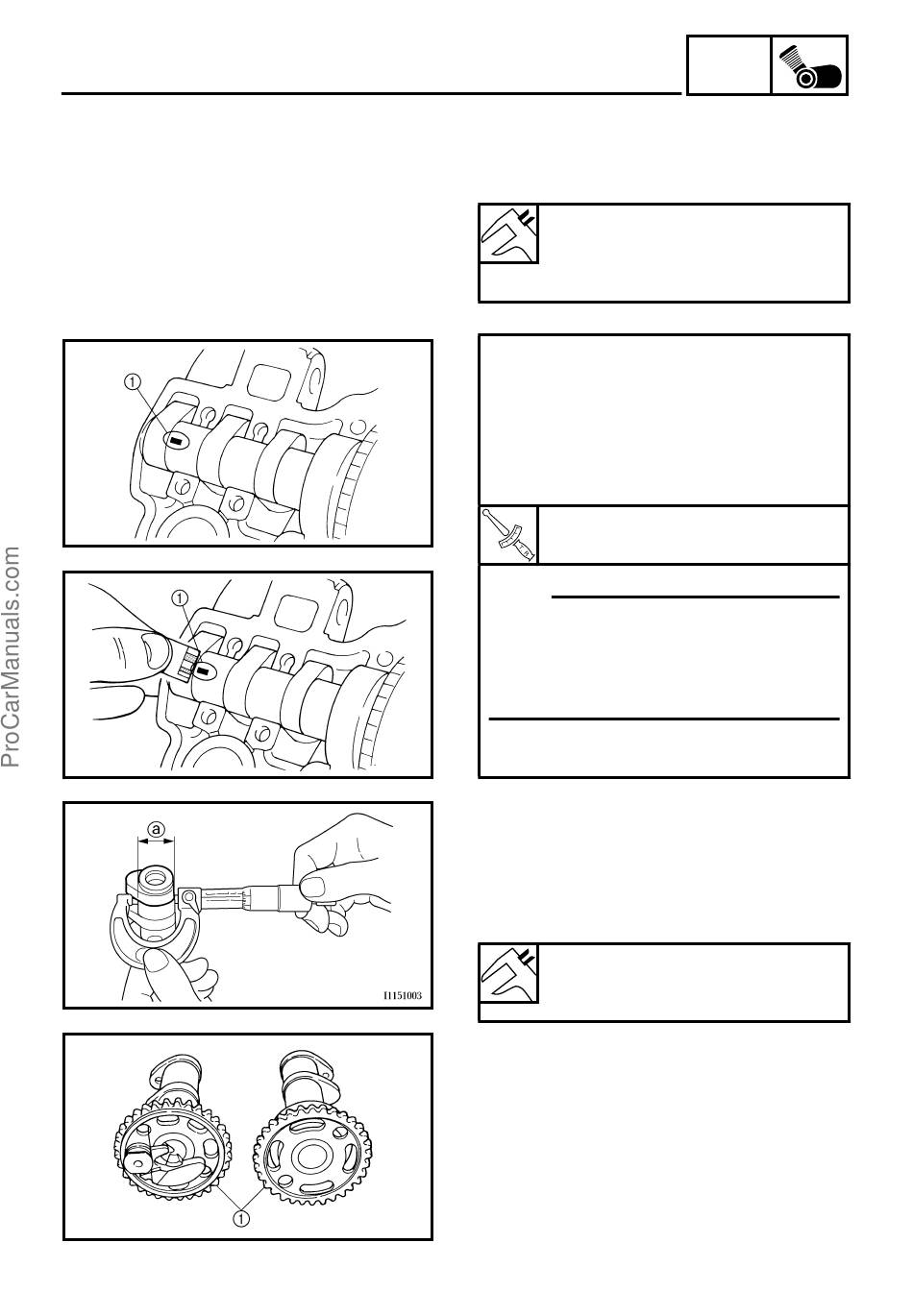 ProCarManuals.com

①

①

ⓐ

I1151003

①