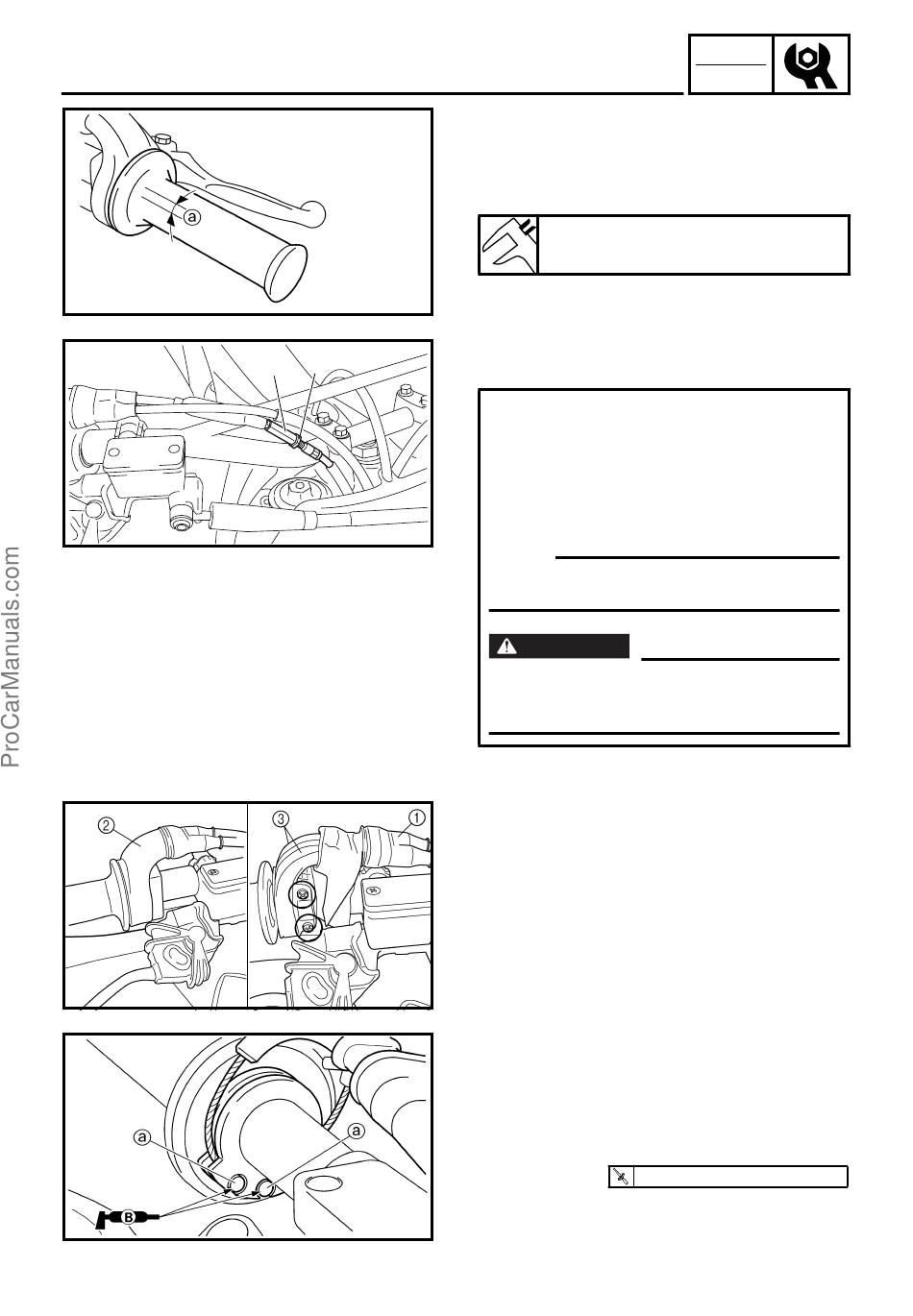 ProCarManuals.com

ⓐ

②

③

①

ⓐ

ⓐ

B