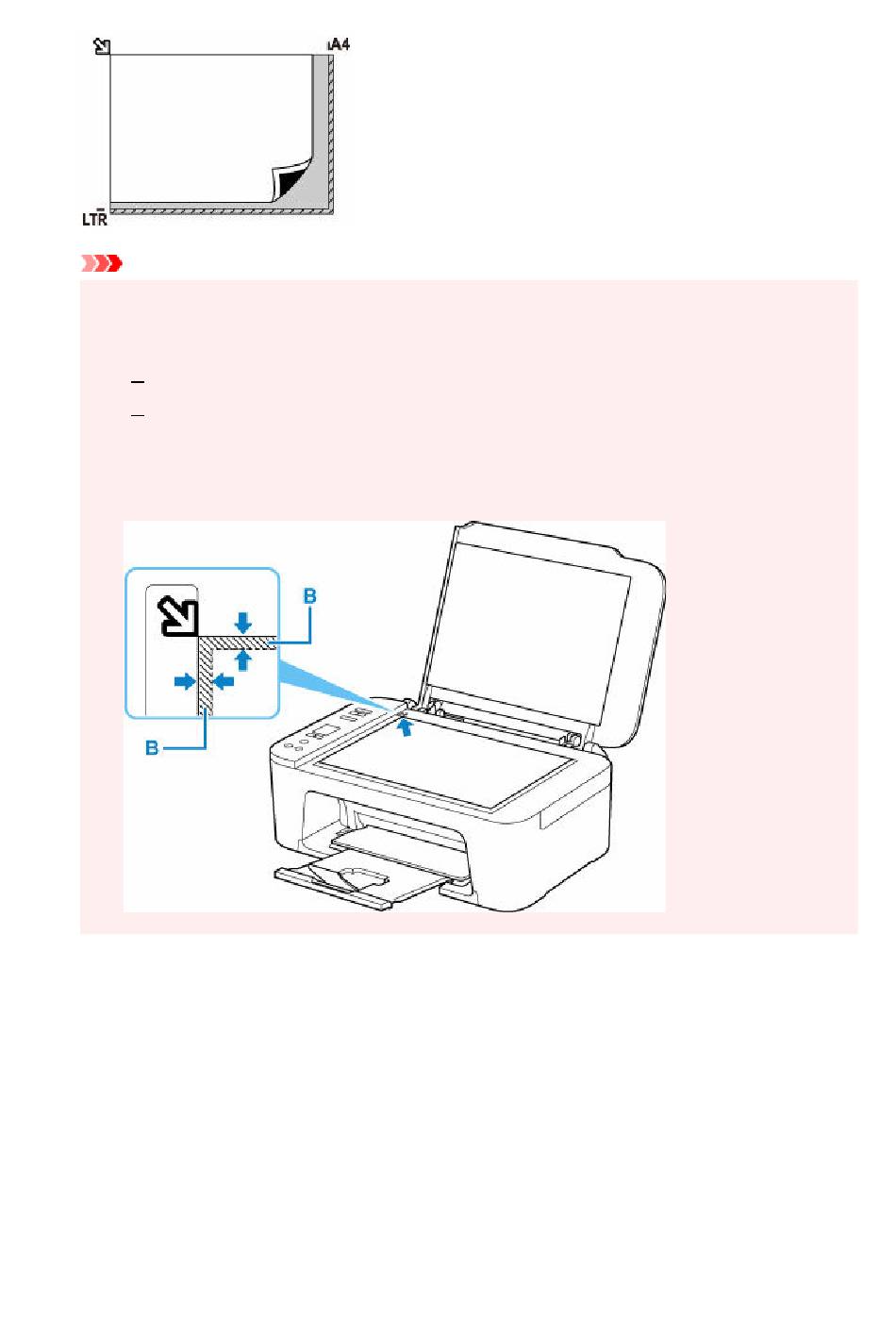 A4

LTR

B

B