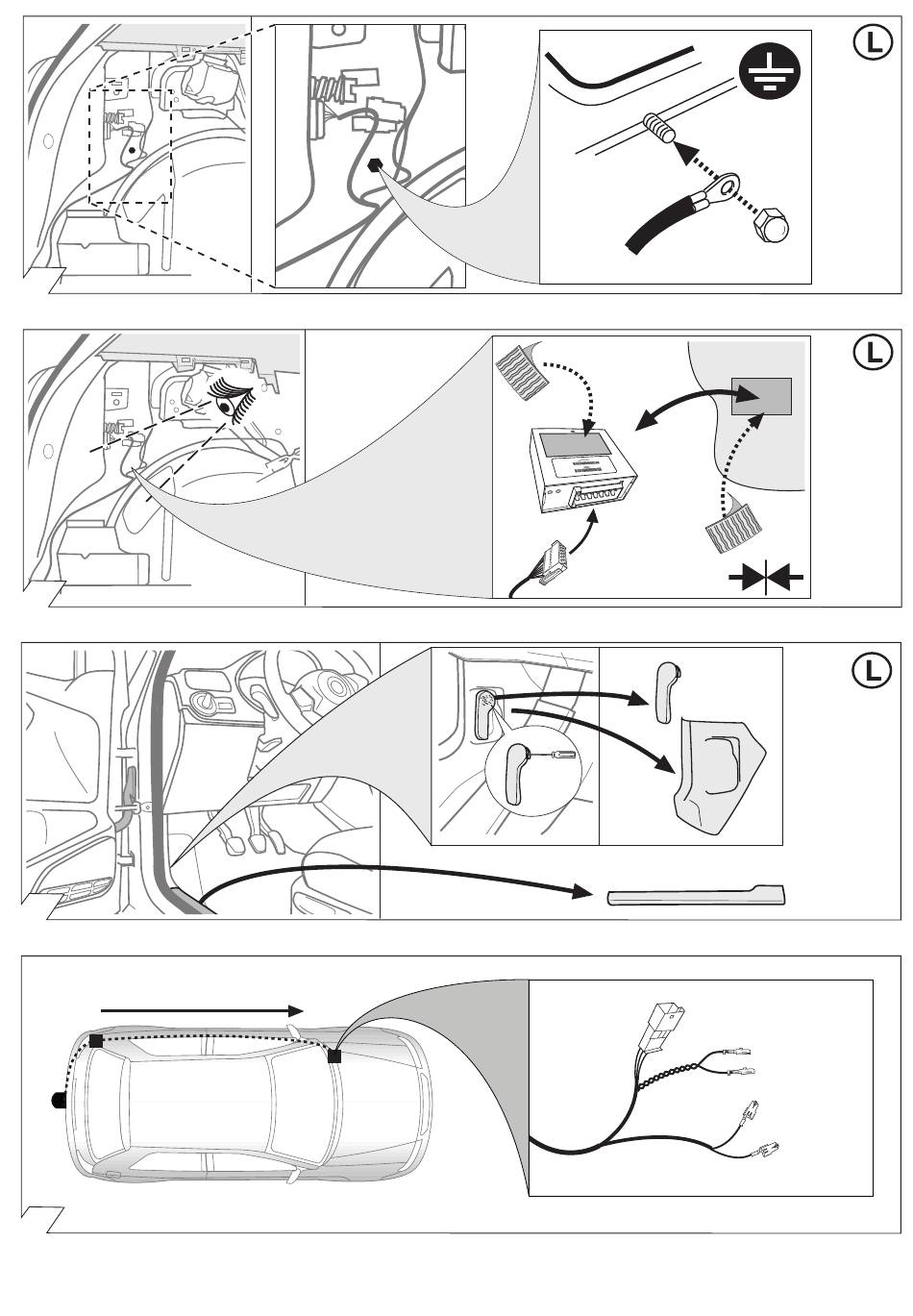 L

L

L