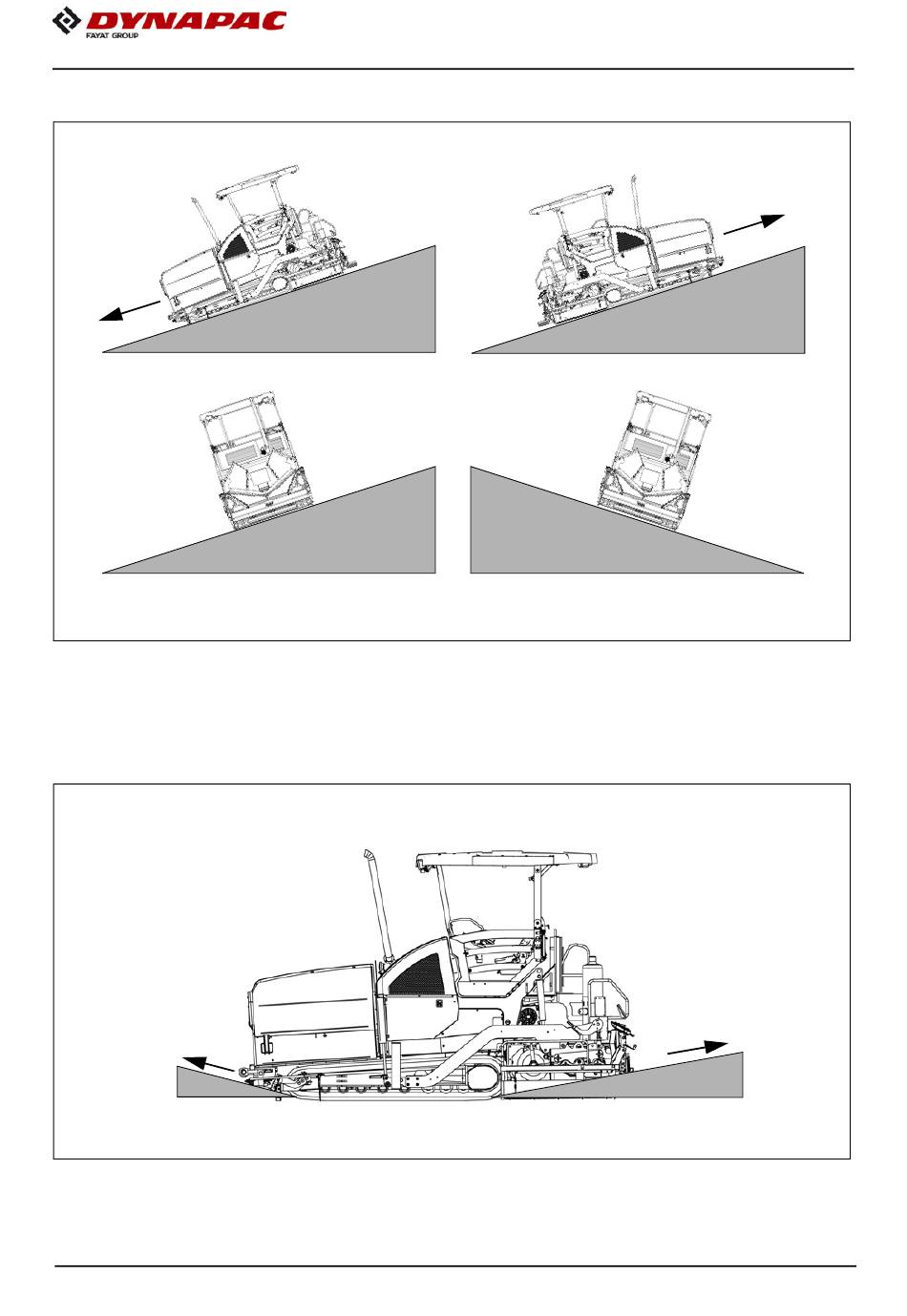 DYNAPAC
FAYAT GROUP