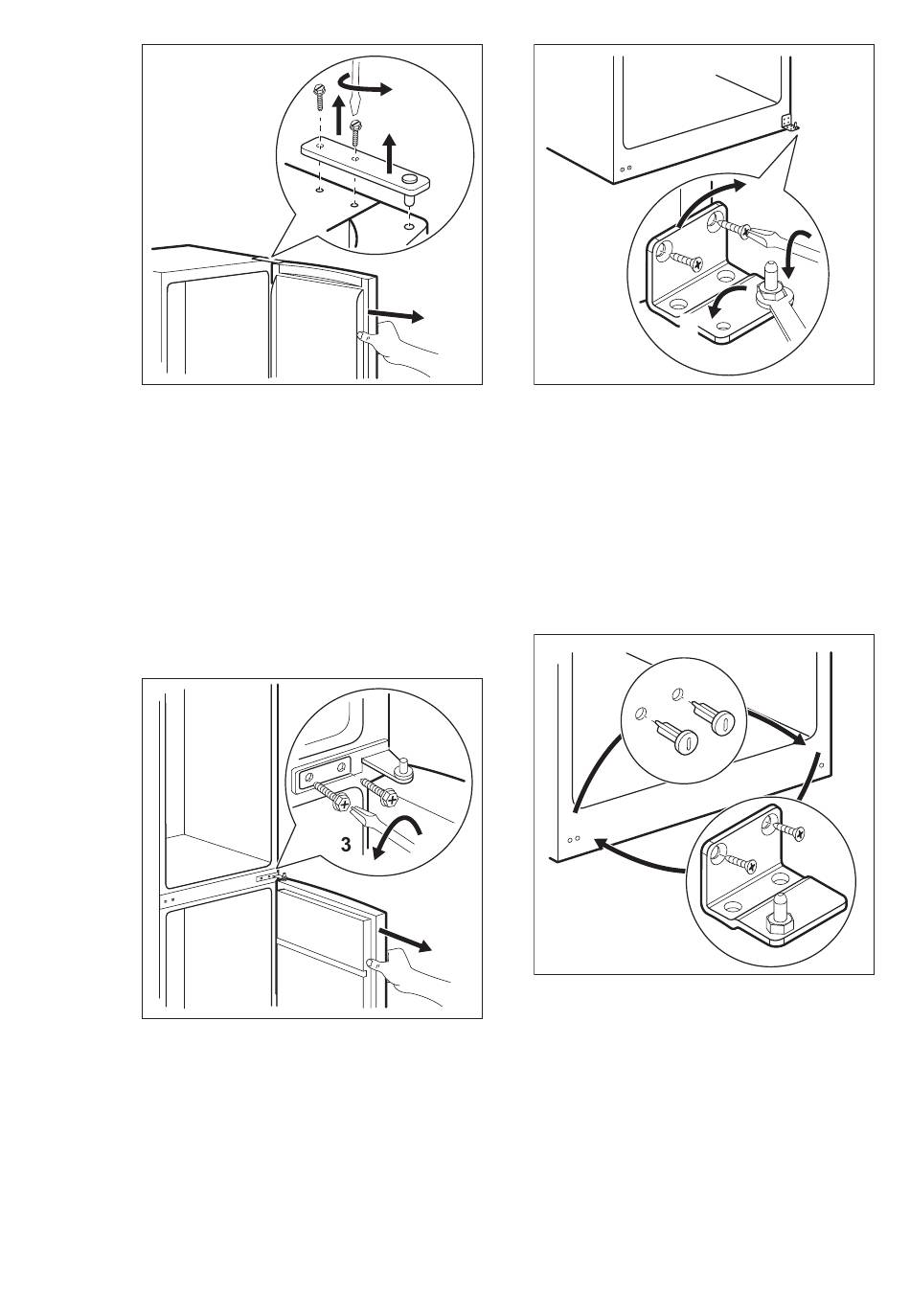 3