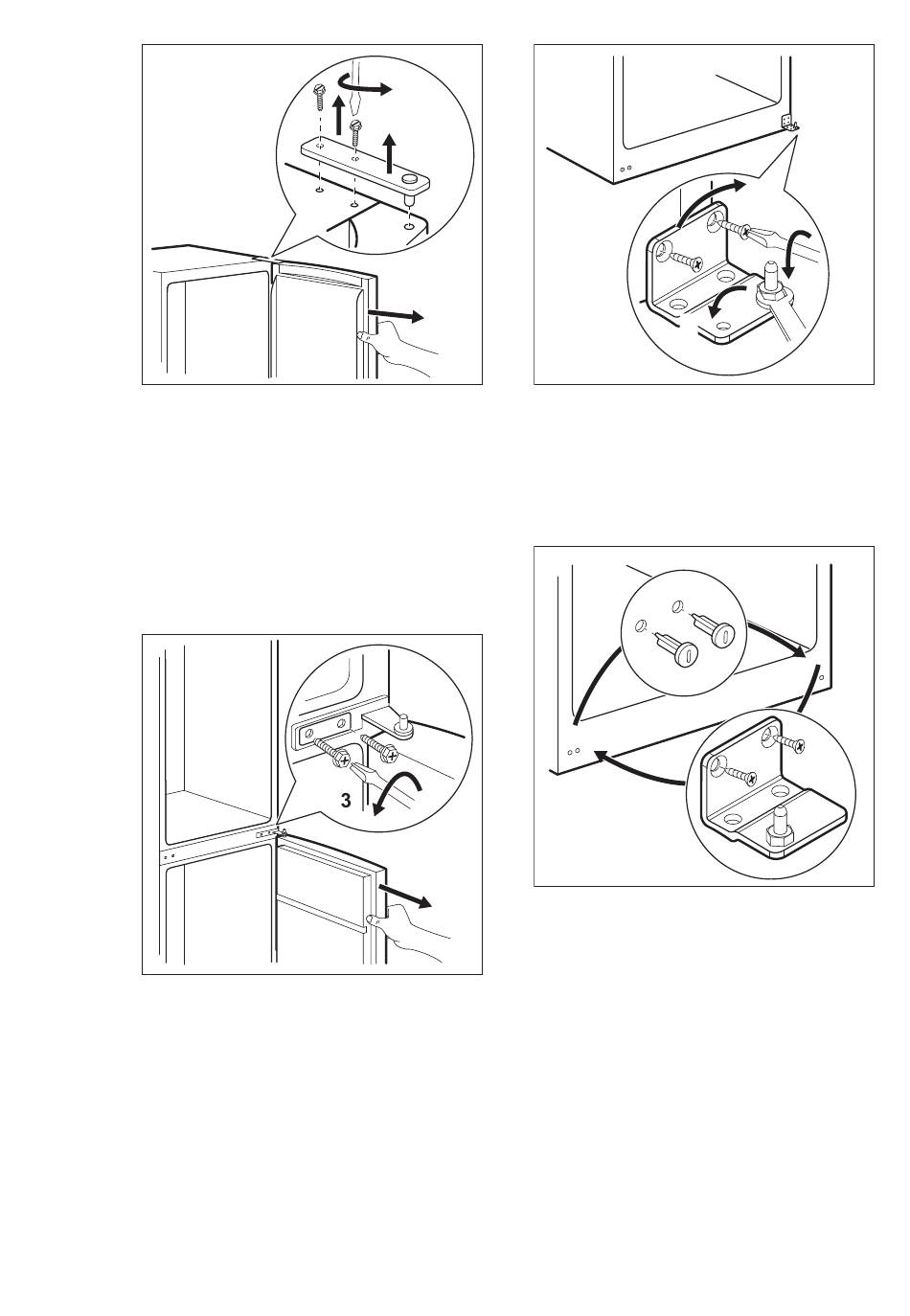 3