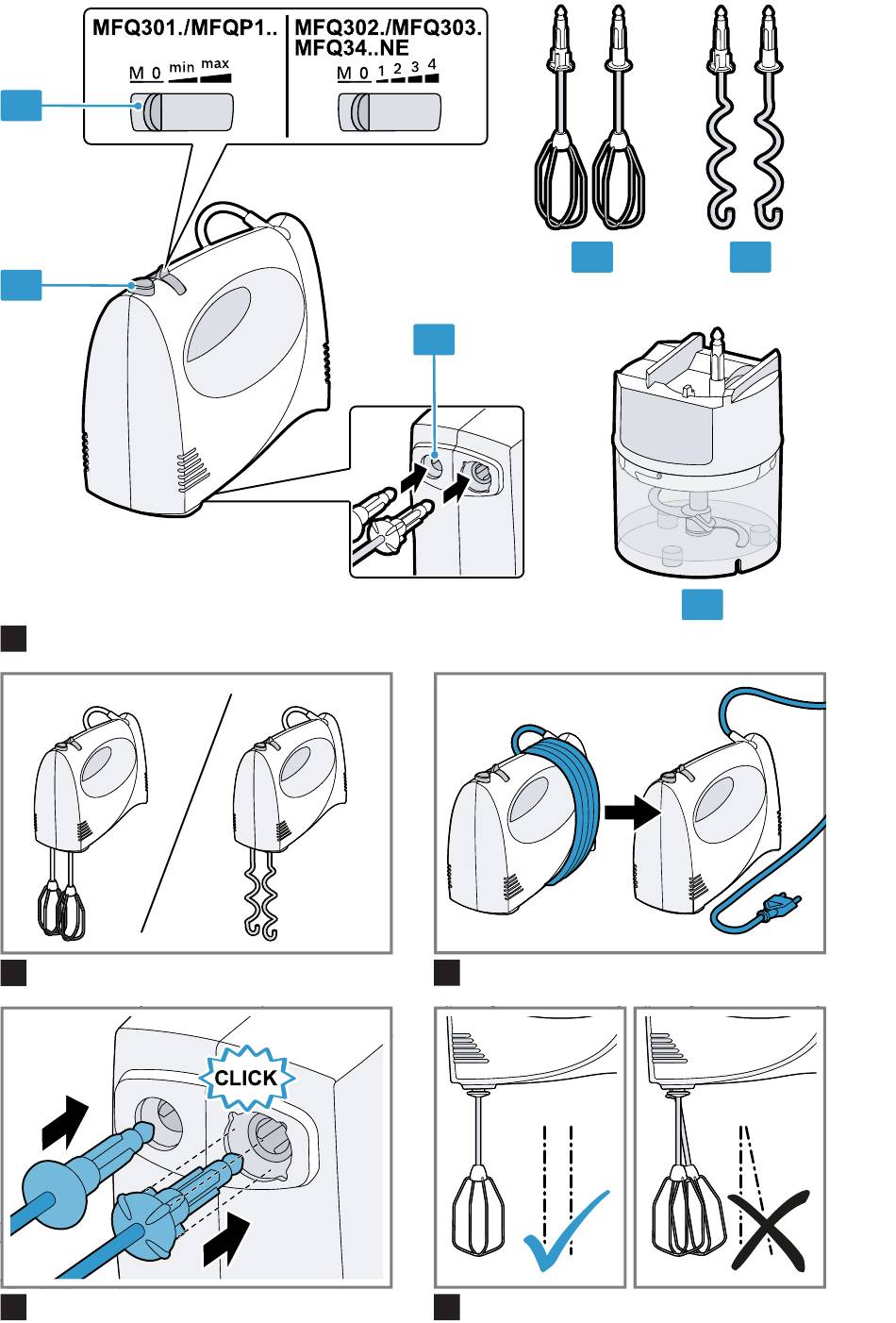 MFQ301./MFQP1..

M 0 min max

MFQ302./MFQ303.
MFQ34..NE

M 0 1 2 3 4

CLICK