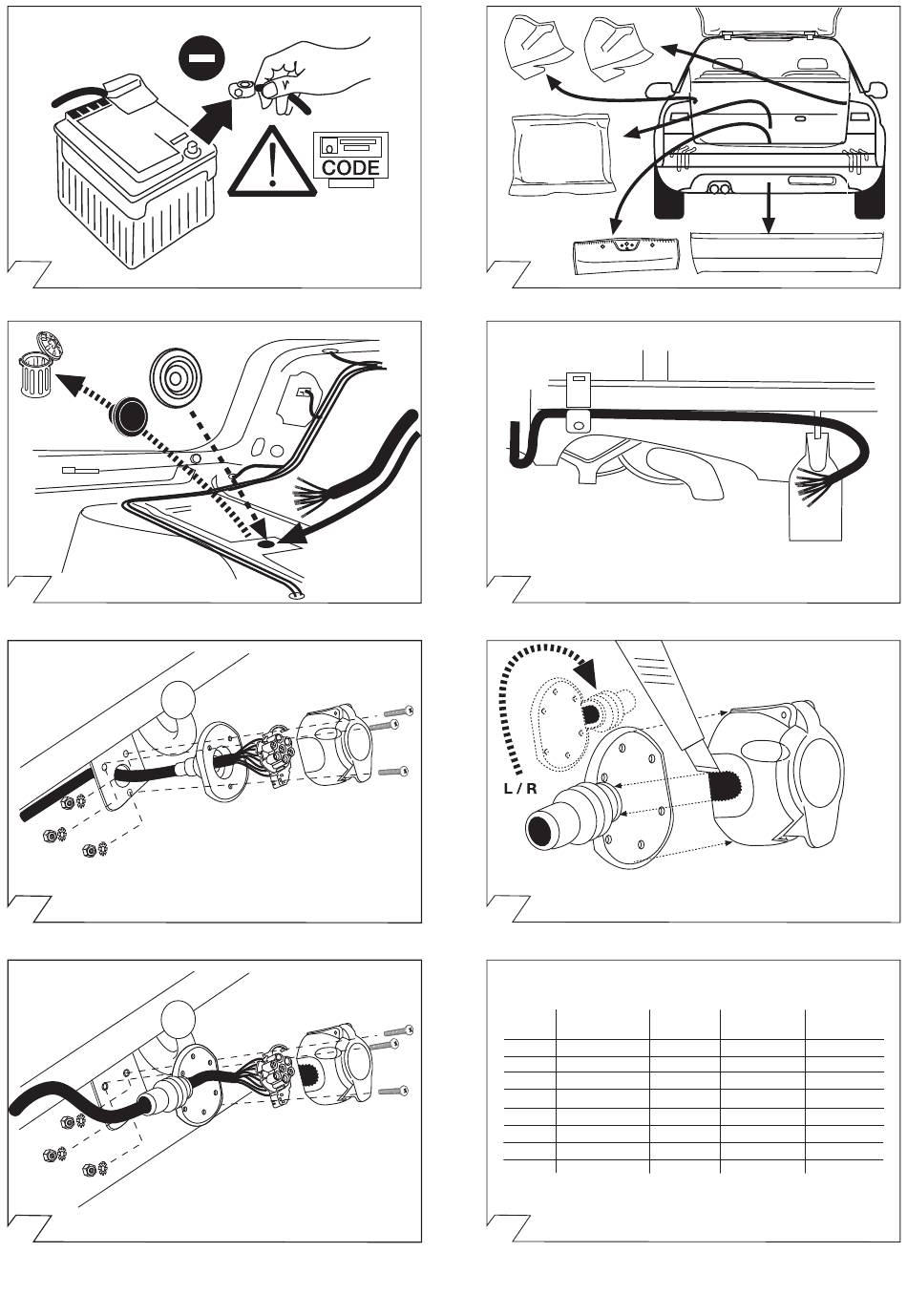 CODE

L / R