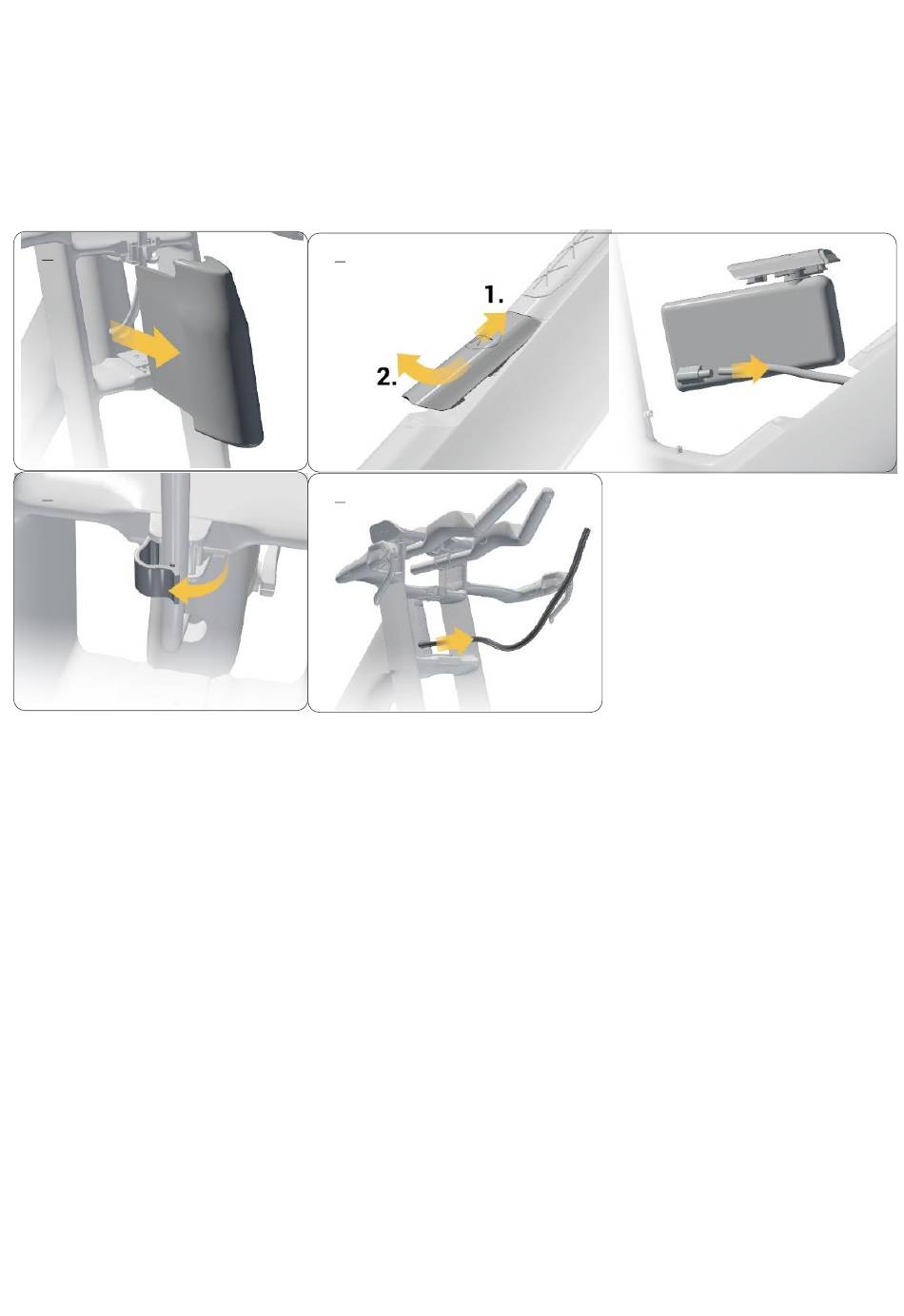 1.

2.