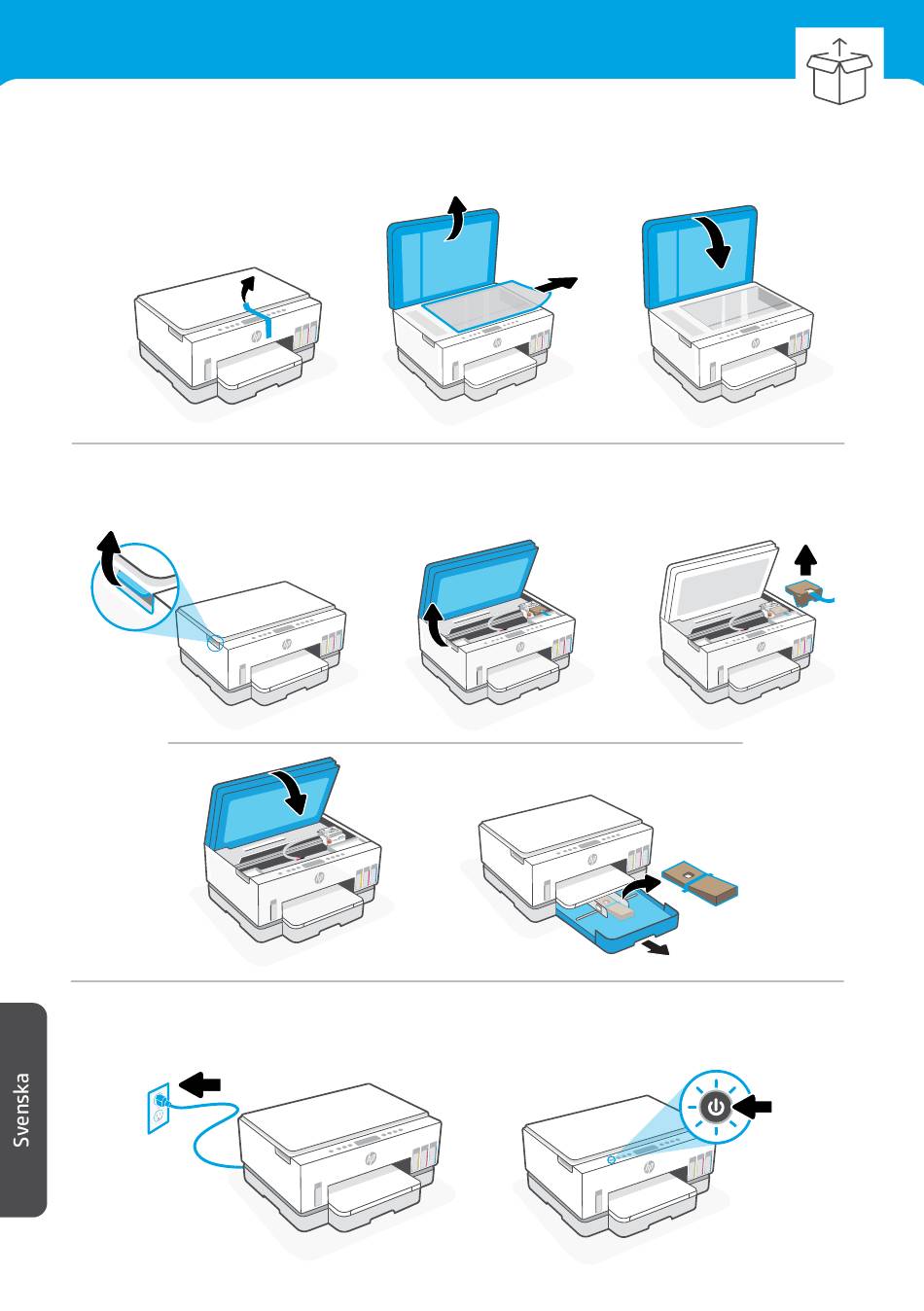 Svenska