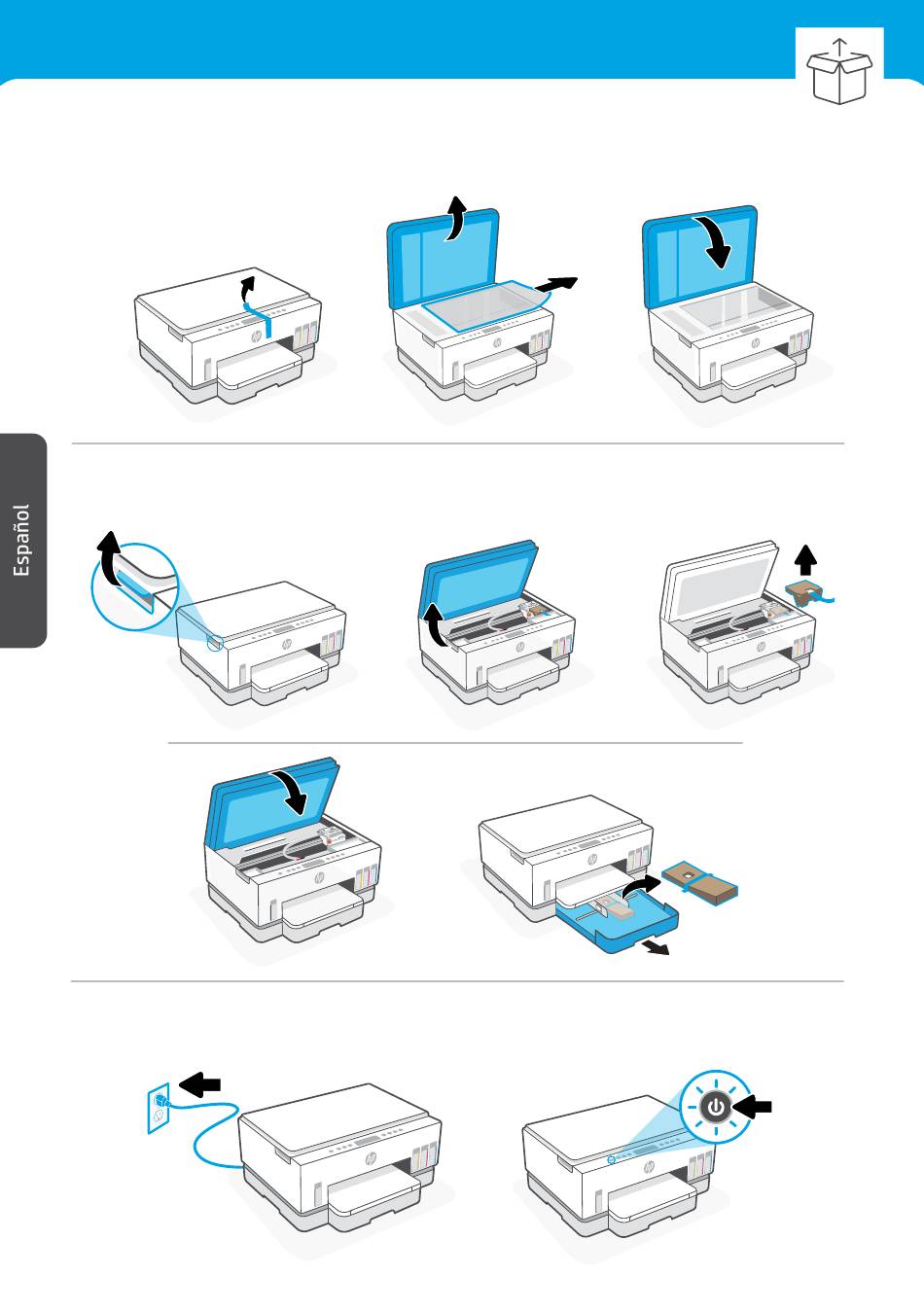 Español