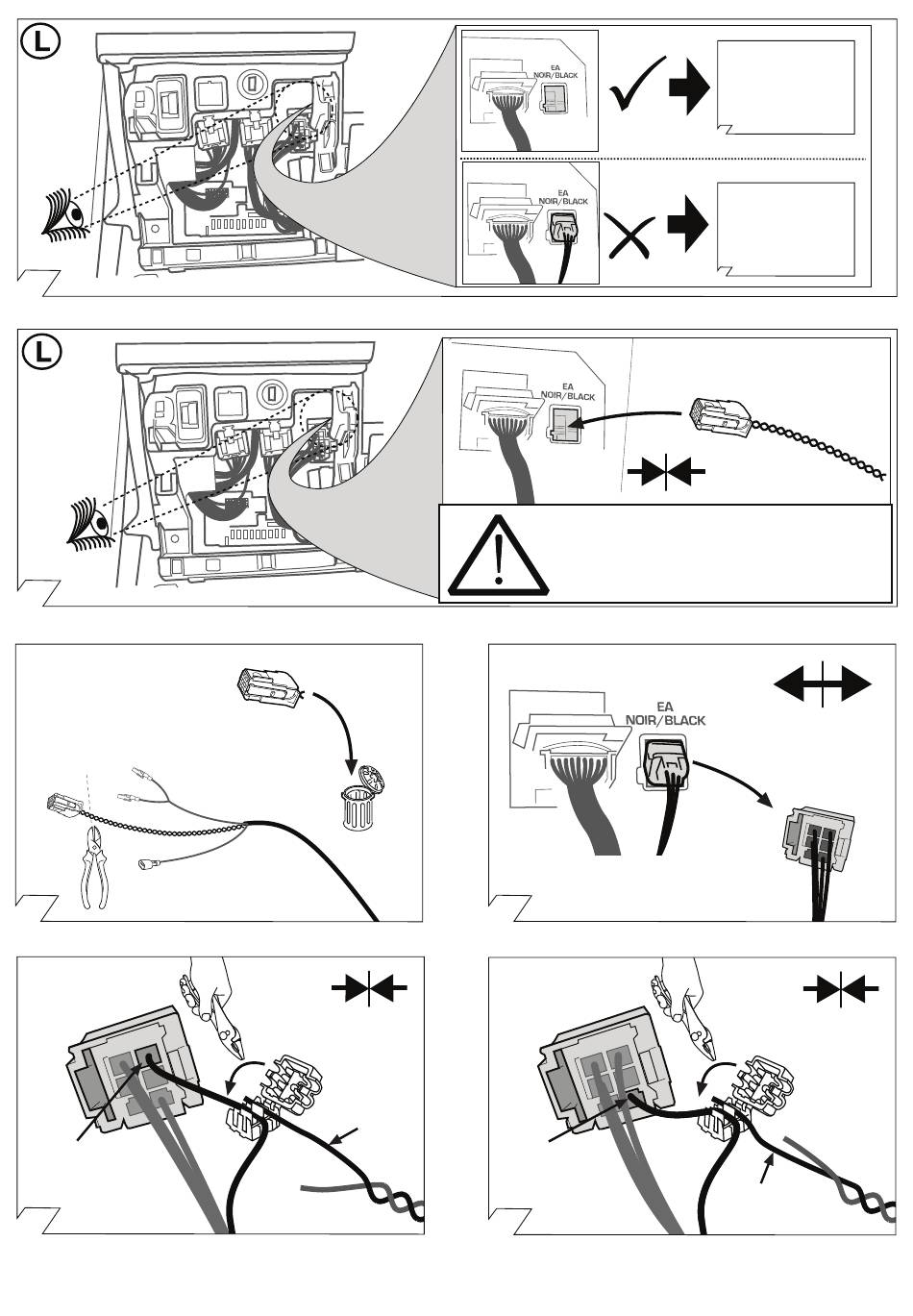 L

EA
NOIR/BLACK

EA
NOIR/BLACK

L

EA
NOIR/BLACK

EA
NOIR/BLACK