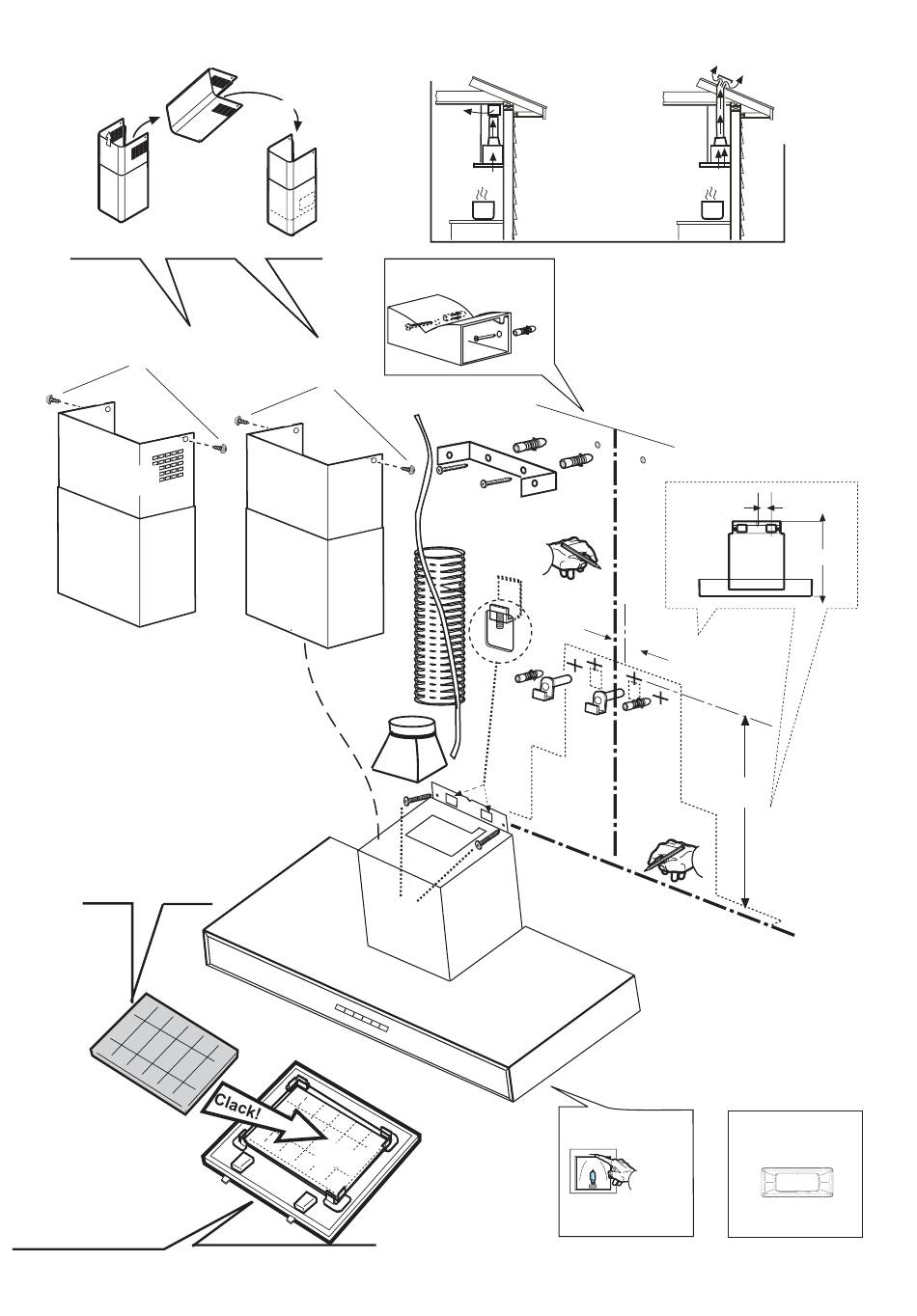 Clack!