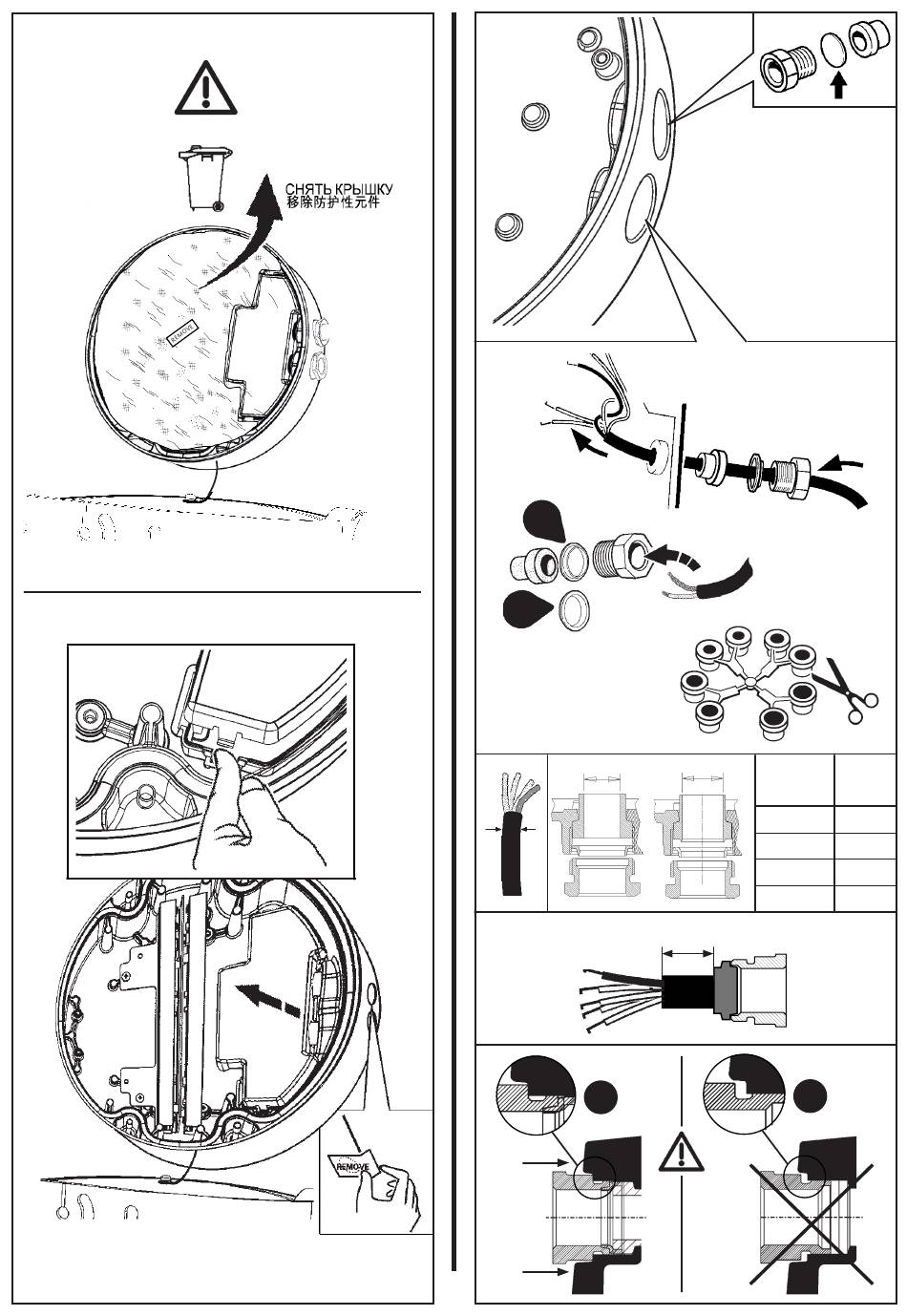 СНЯТЬ КРЫШКУ
移除防护性元件

REMOVE

REMOVE