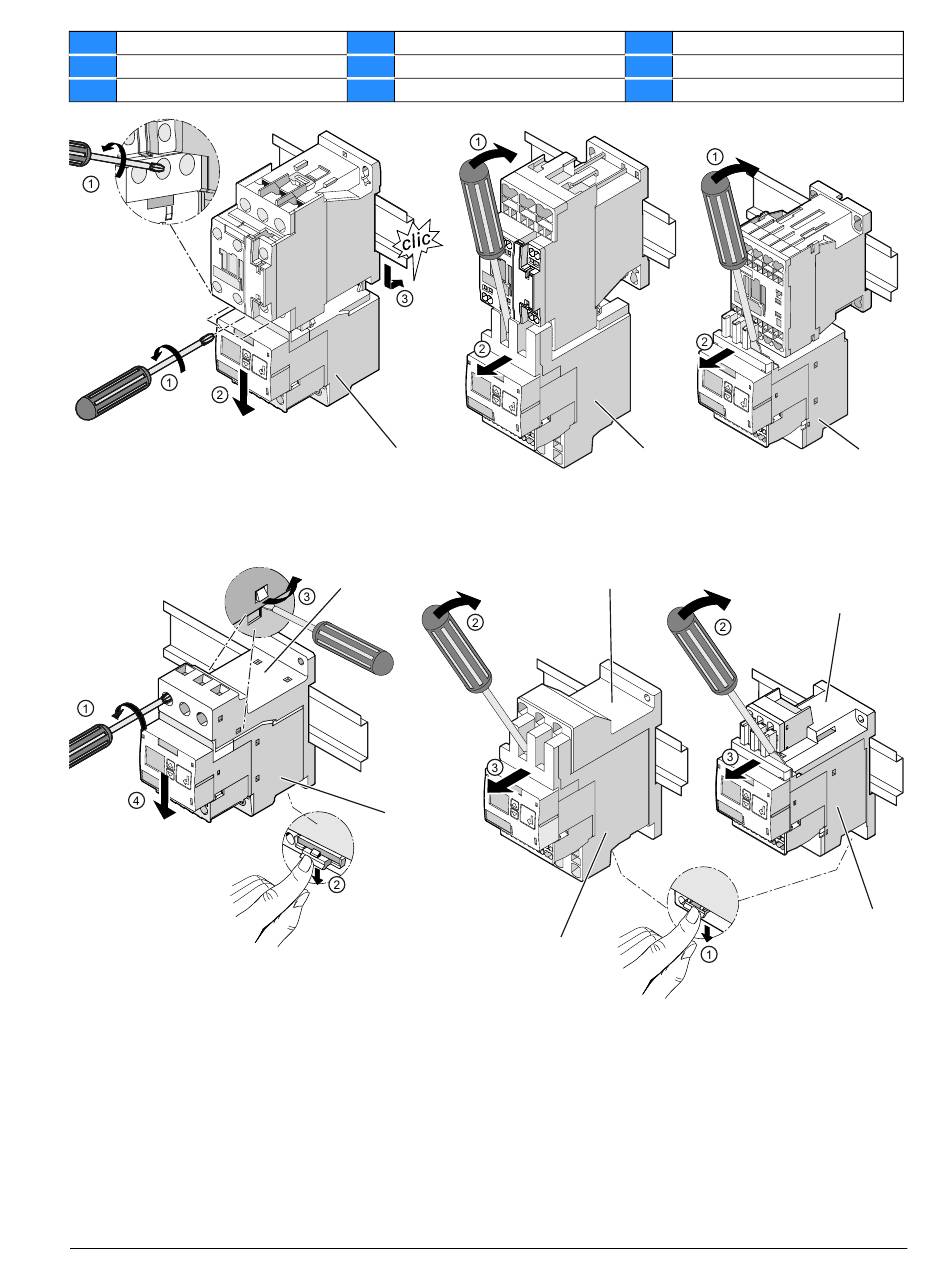 ①

clic

③

①

②

①

②

①

②

③

①

④

②

②

③

②

③

①