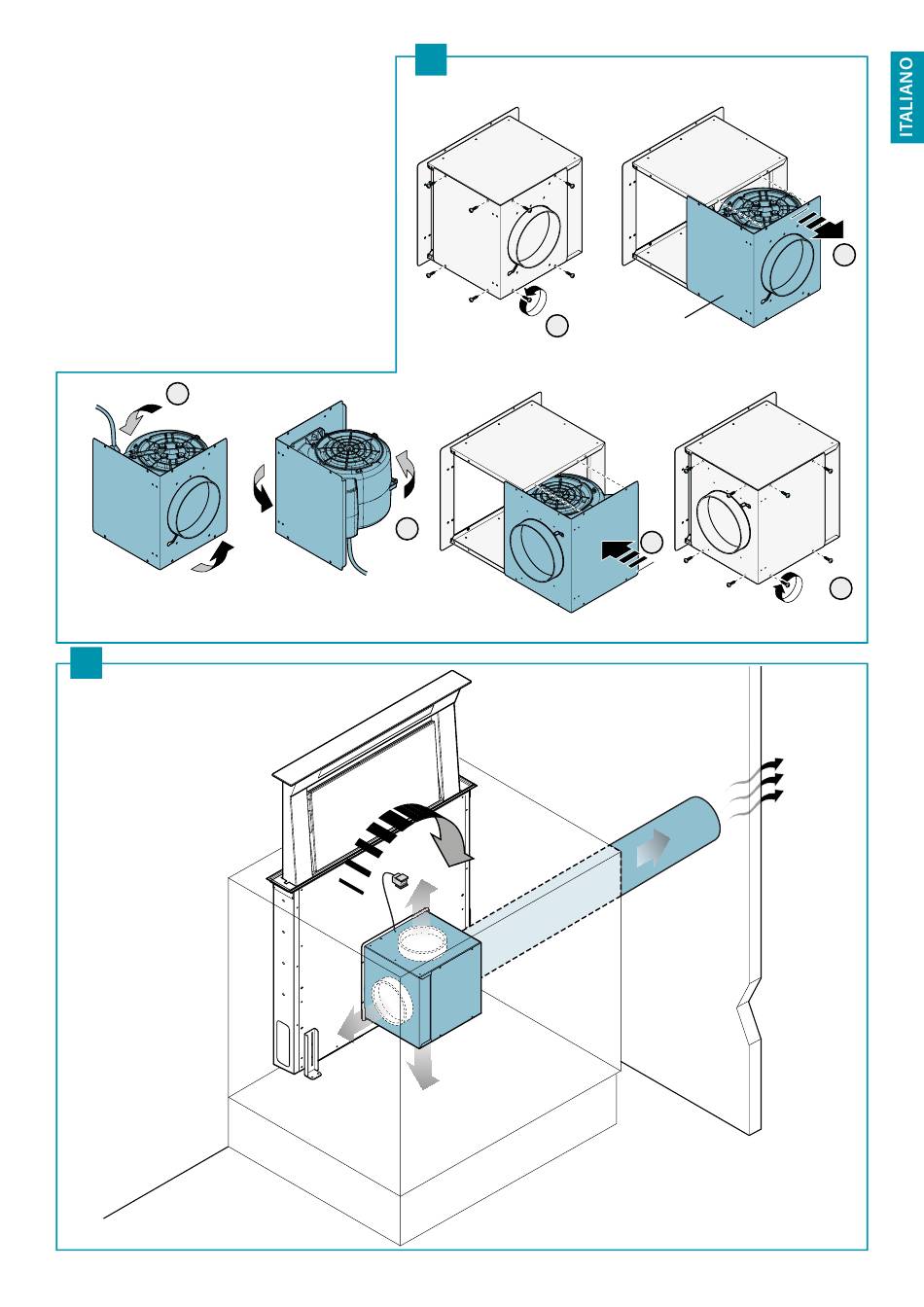 ITALIANO