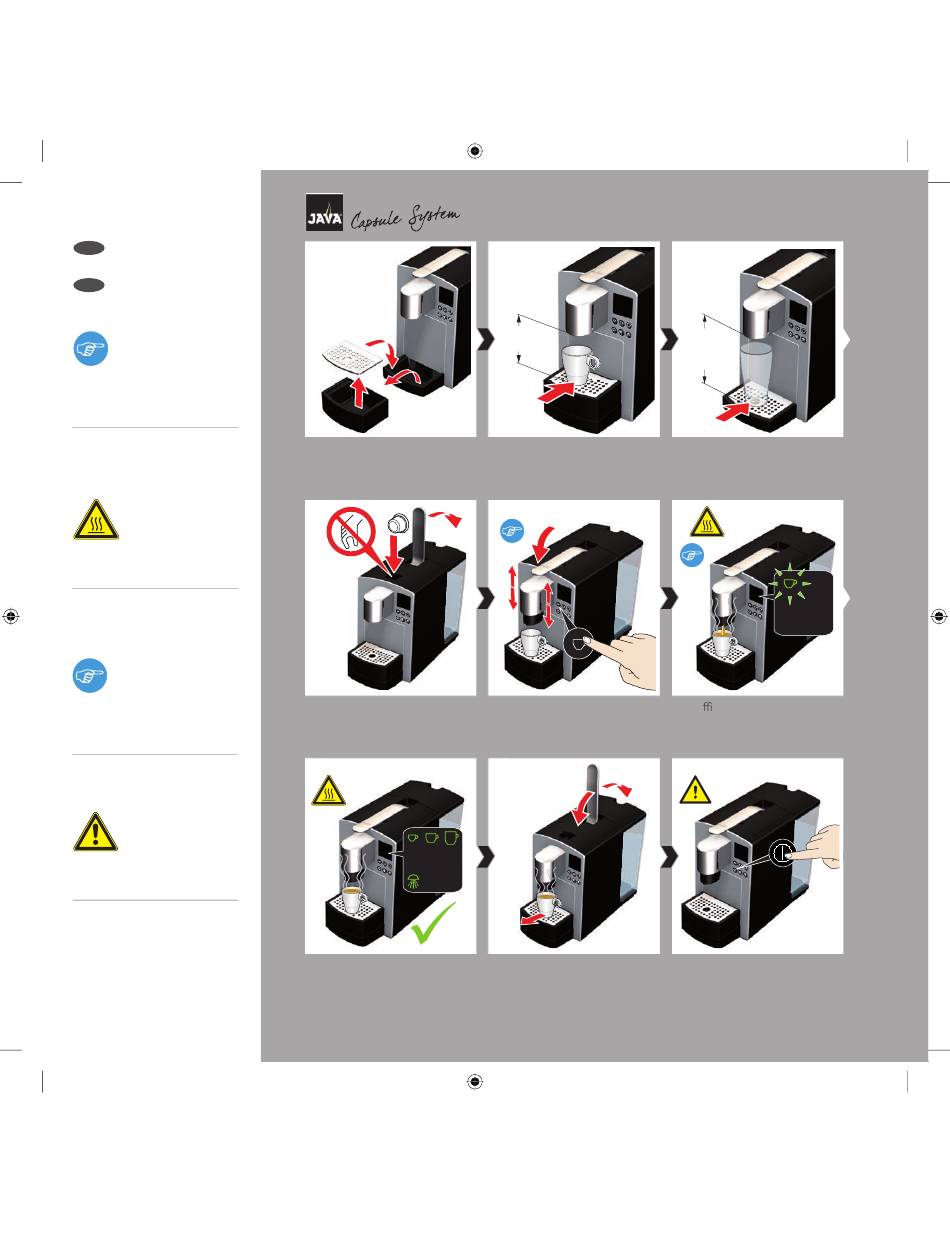 JAVA Capsule System

ﬃ