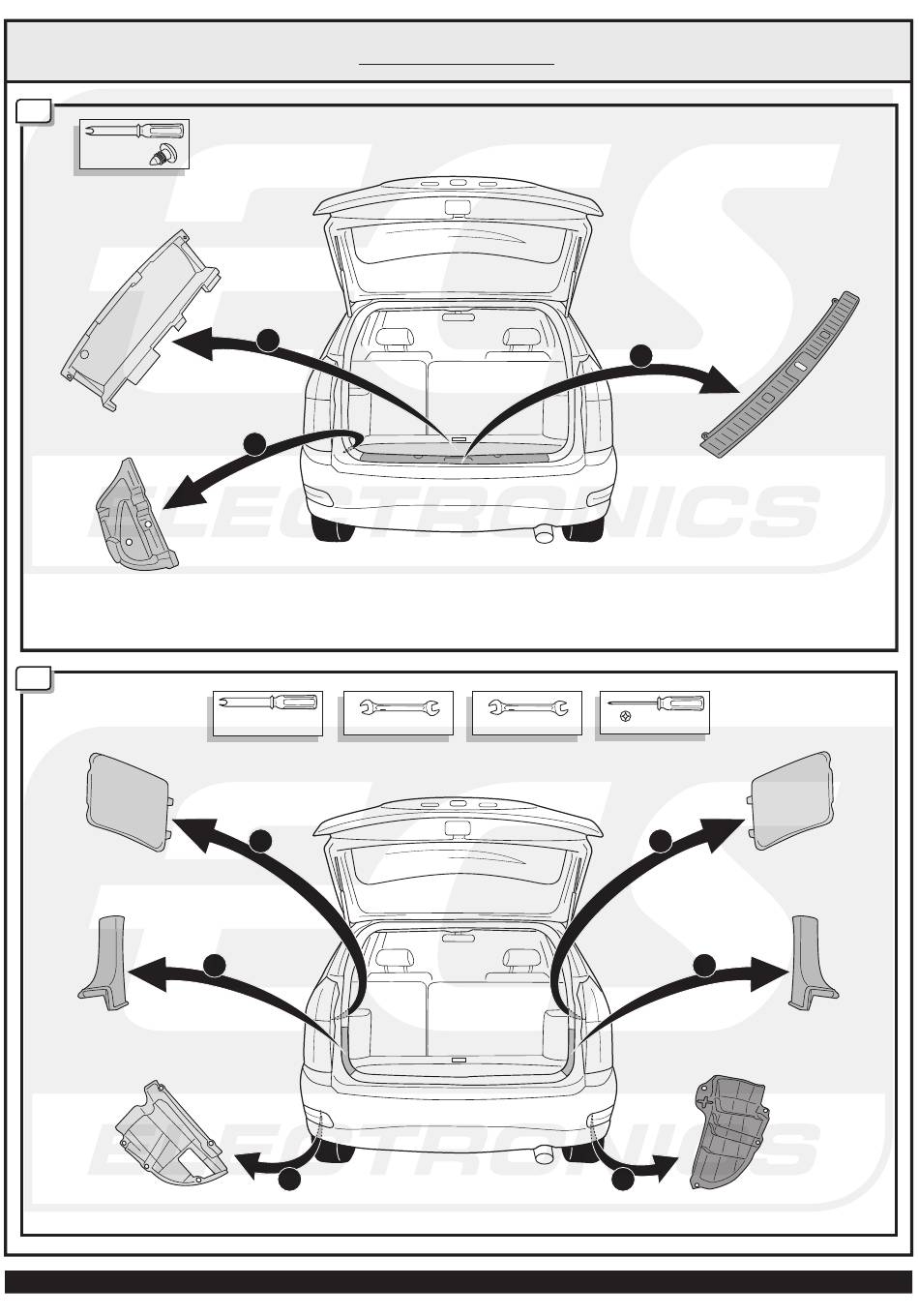 ECS ELECTRONICS

ECS ELECTRONICS