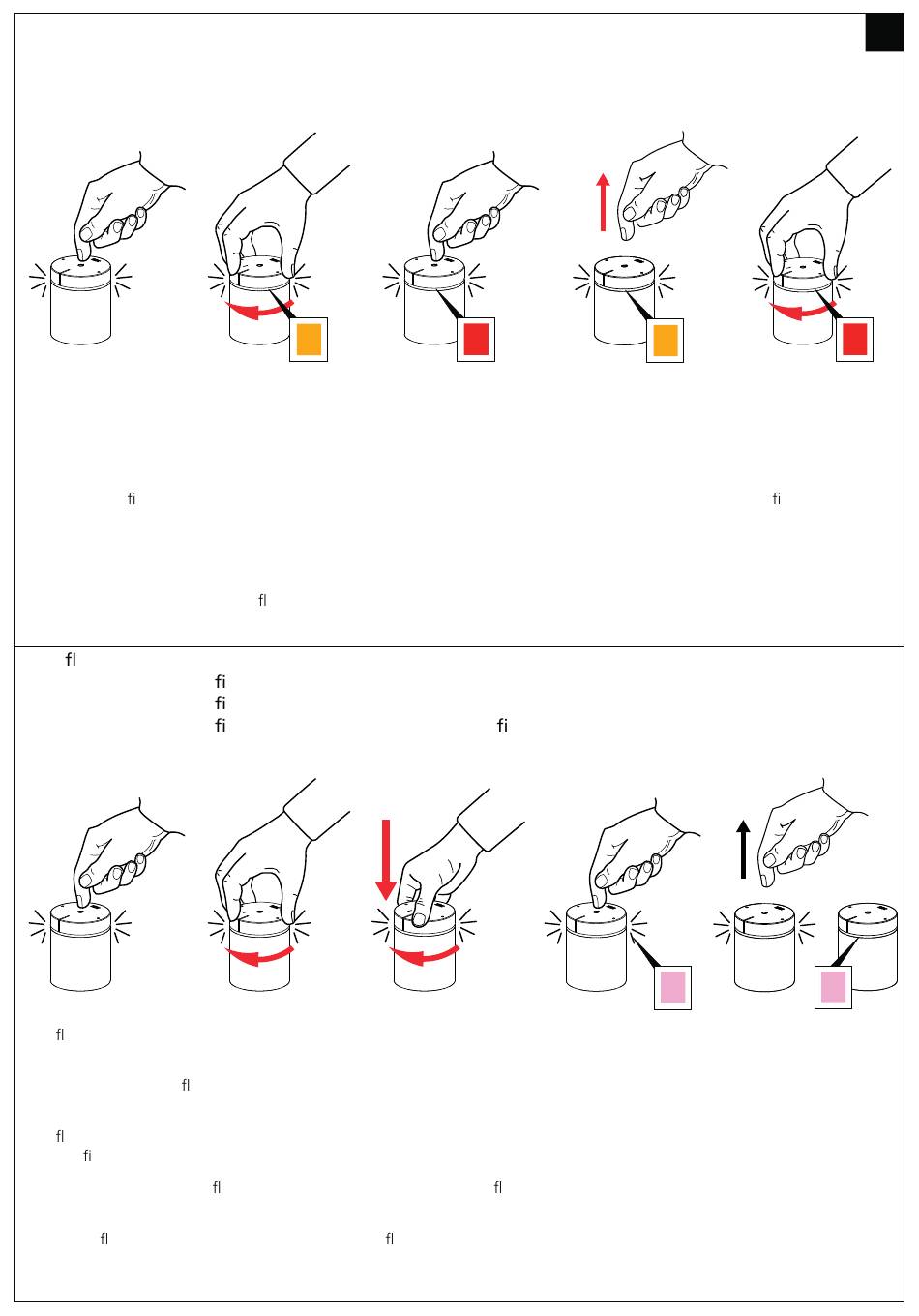 fi

fi

fl

fl

fi

fi

fi fi

fl

fl

fl

fi

fl fl

fl fl