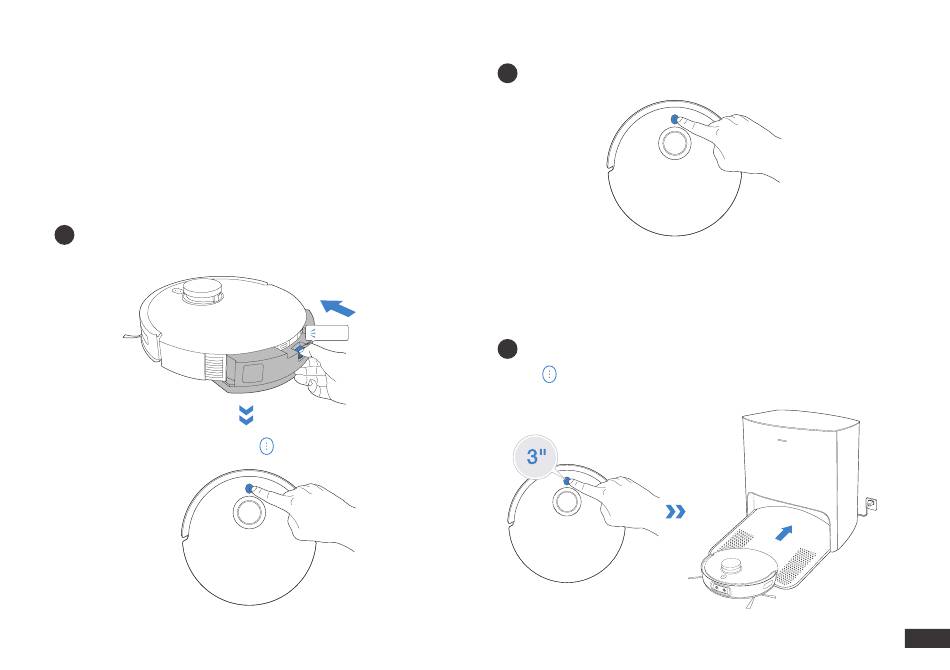 3"