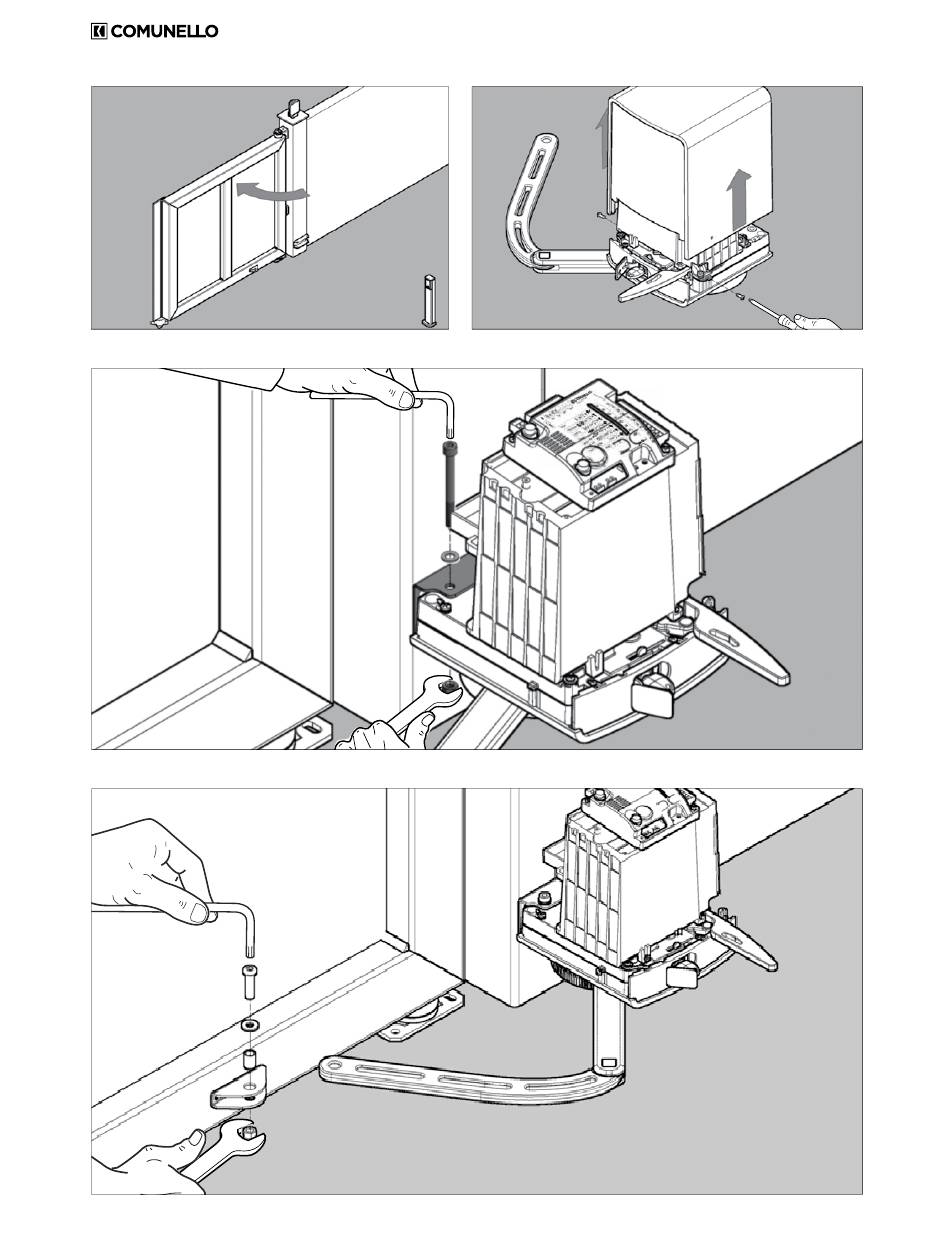 COMUNELLO