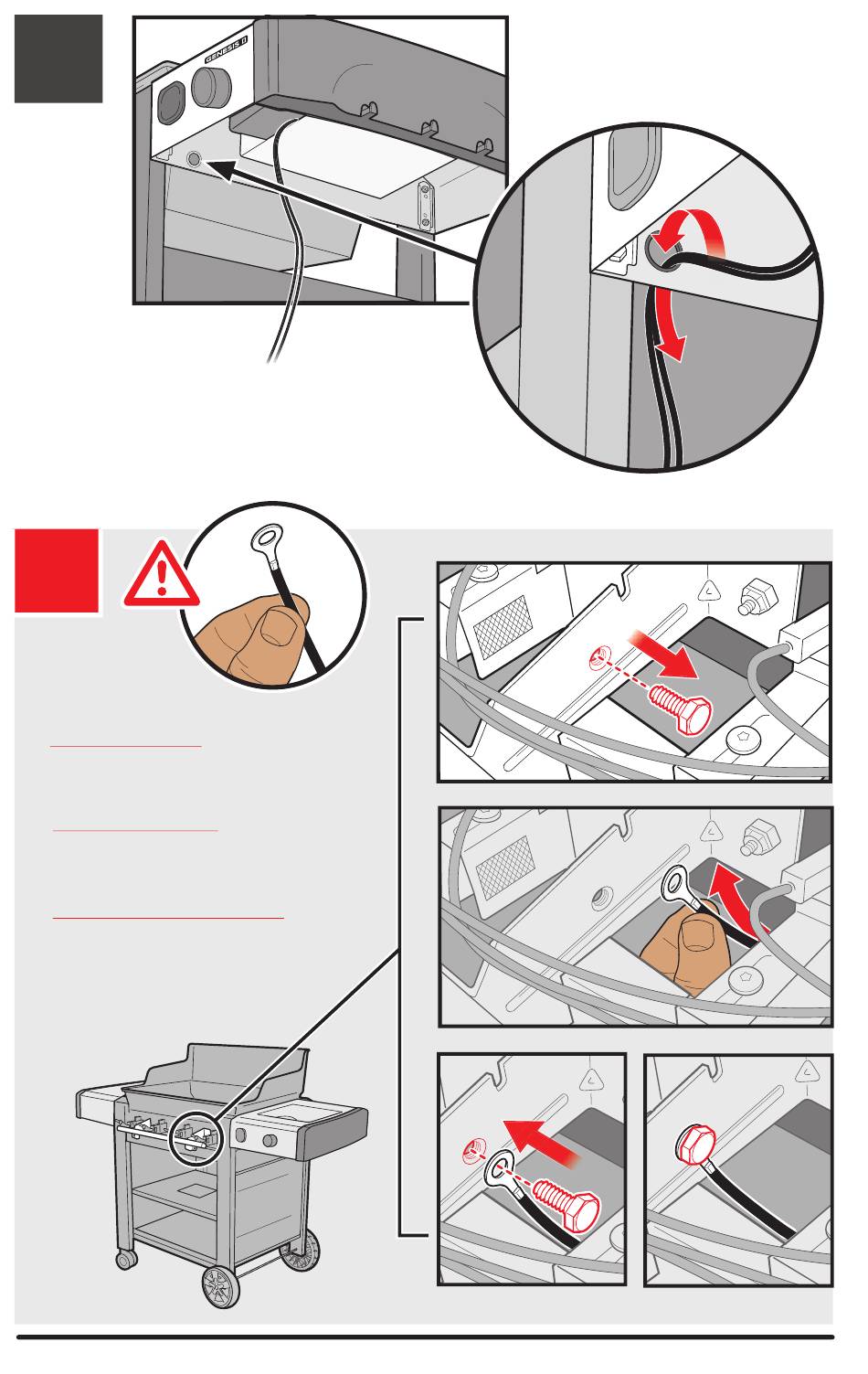 GENESIS II