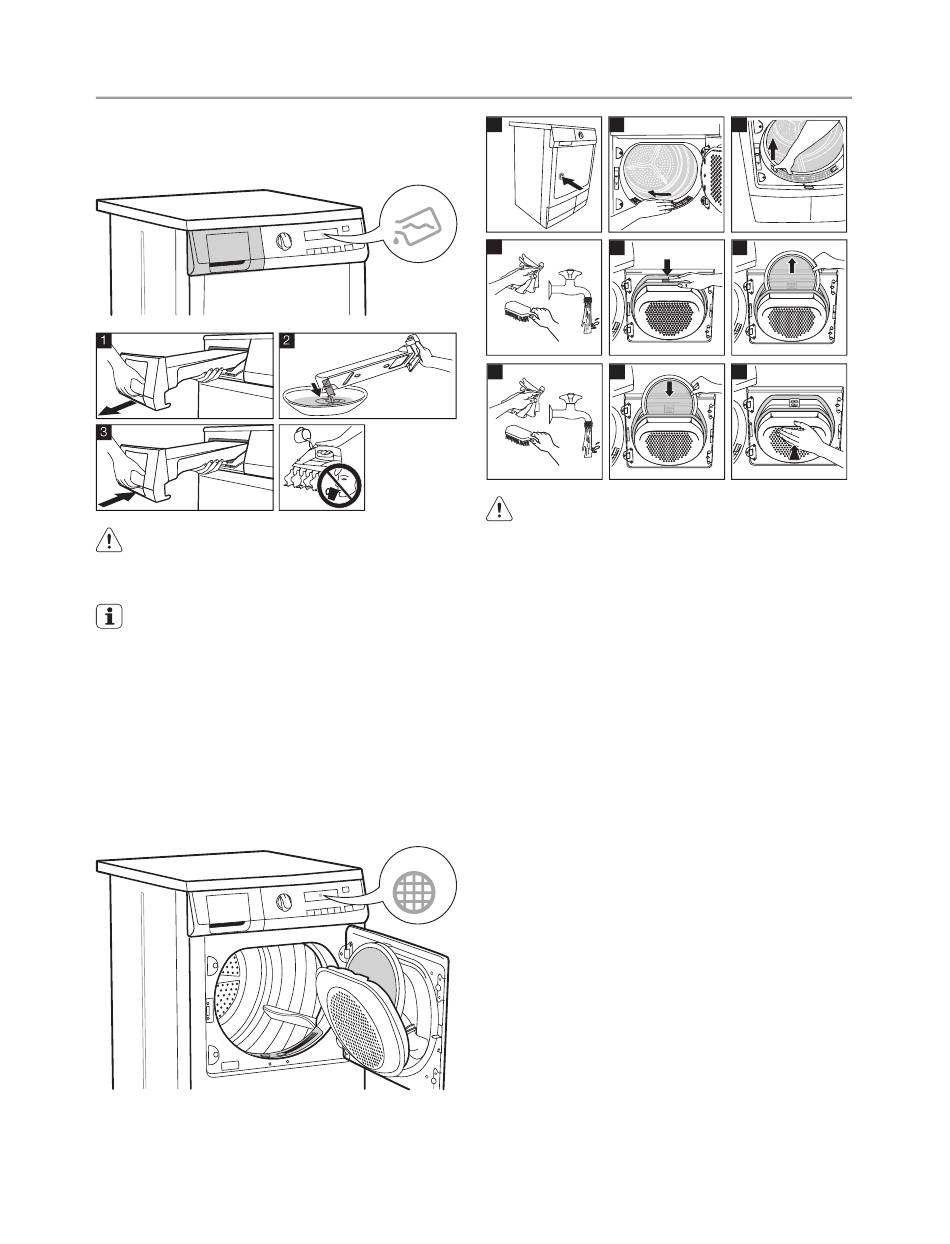 1

2

3