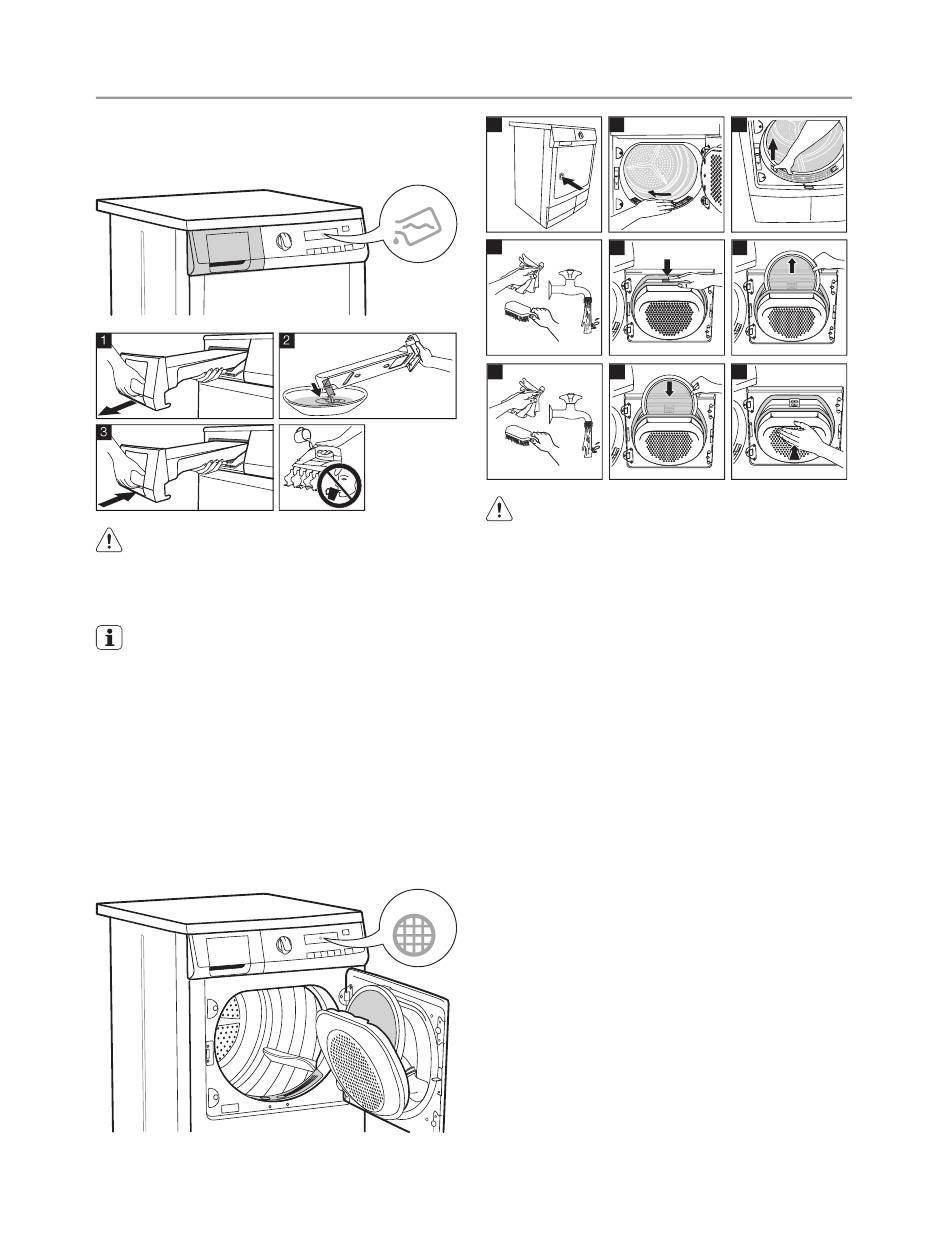 1

2

3