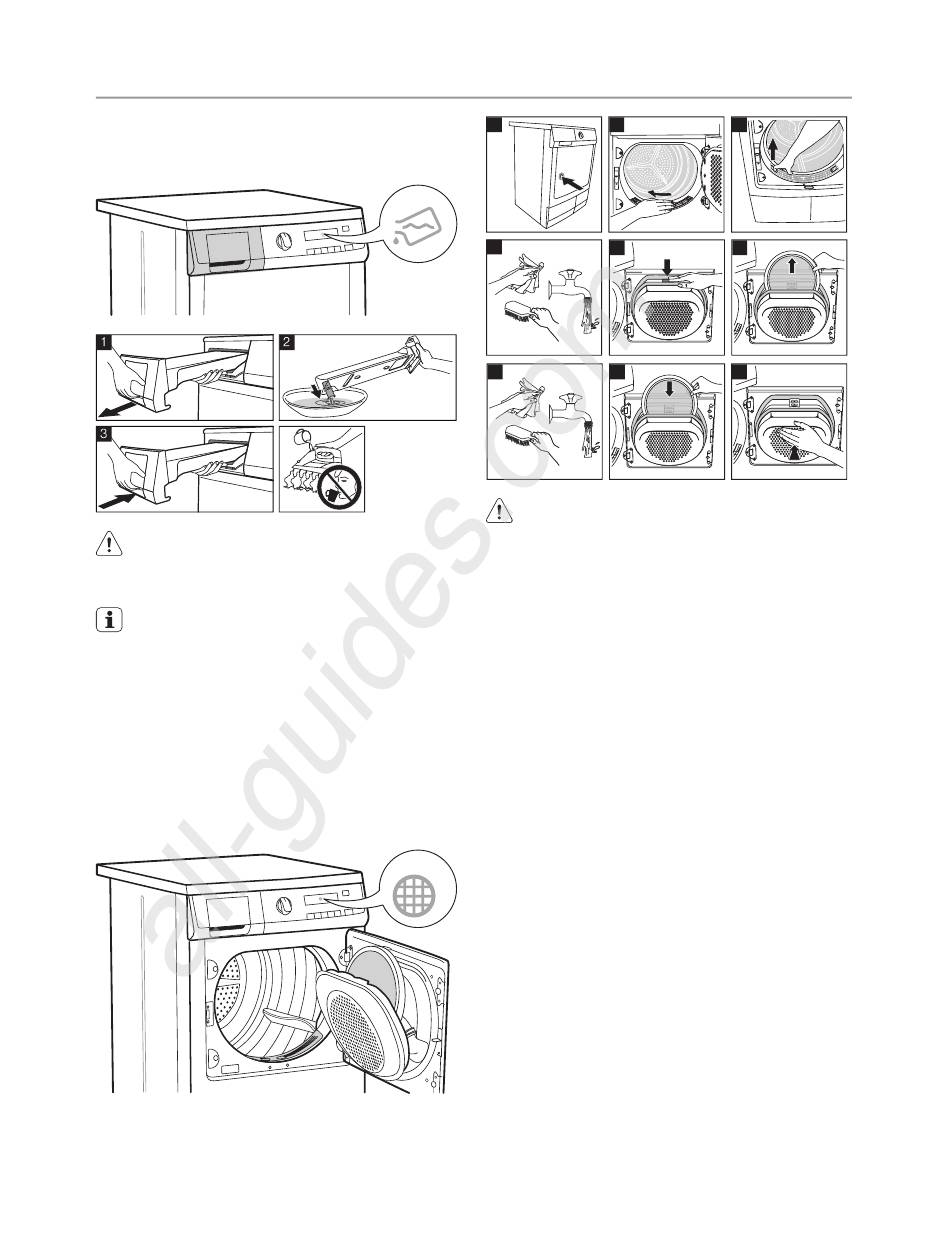 1

2

3

all-guides.com