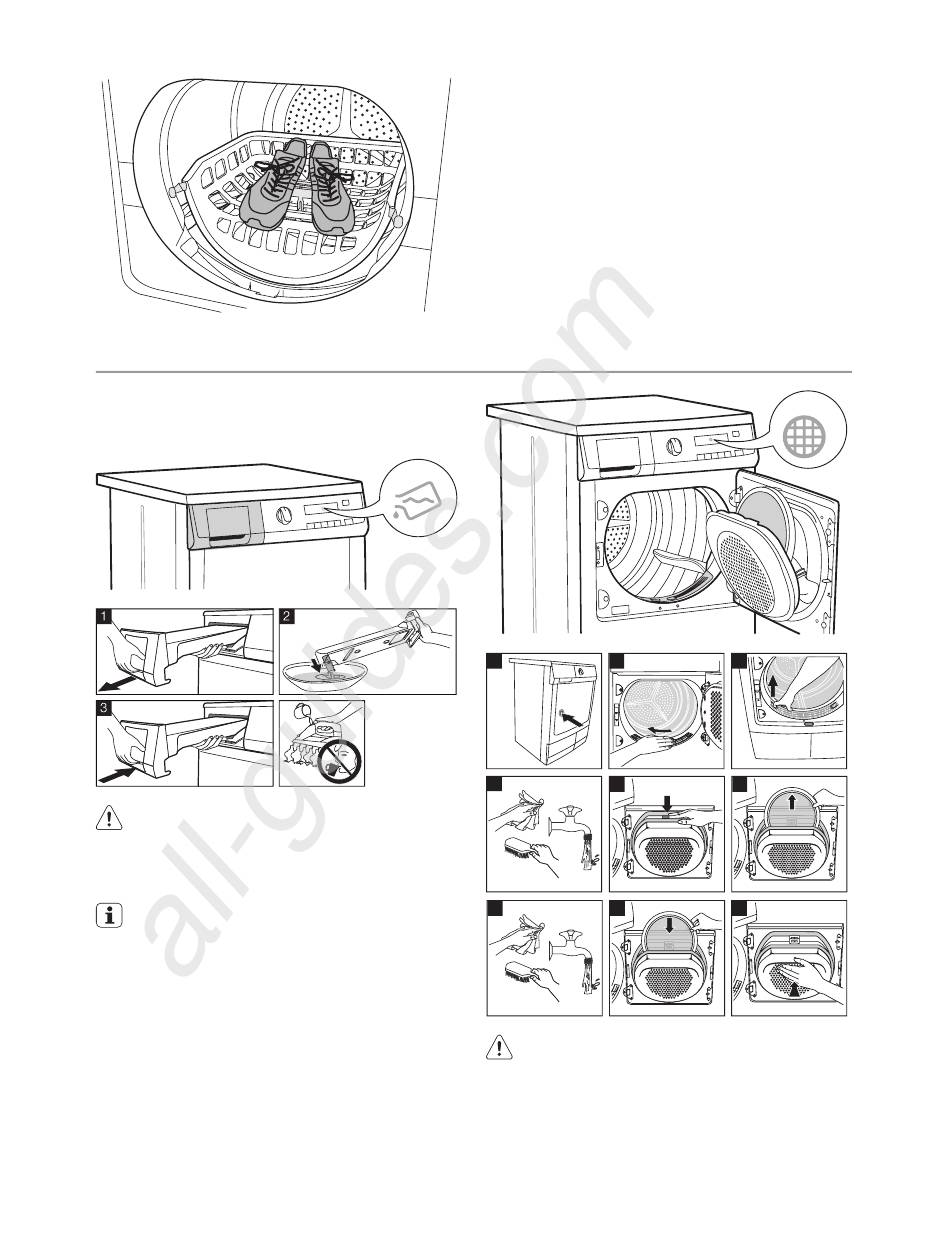 1

2

3

all-guides.com