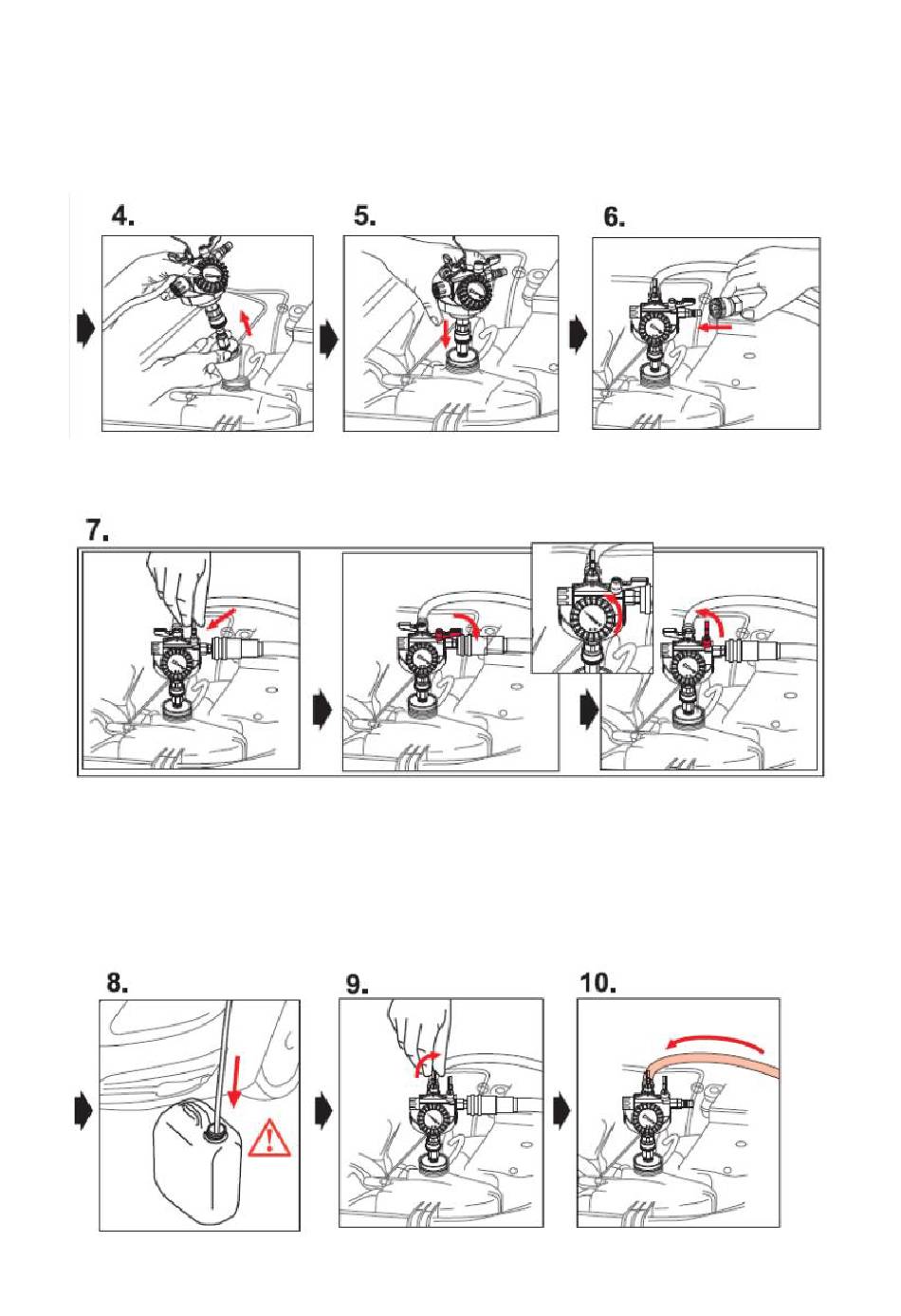 4.

5.

6.

7.

8.

9.

10.