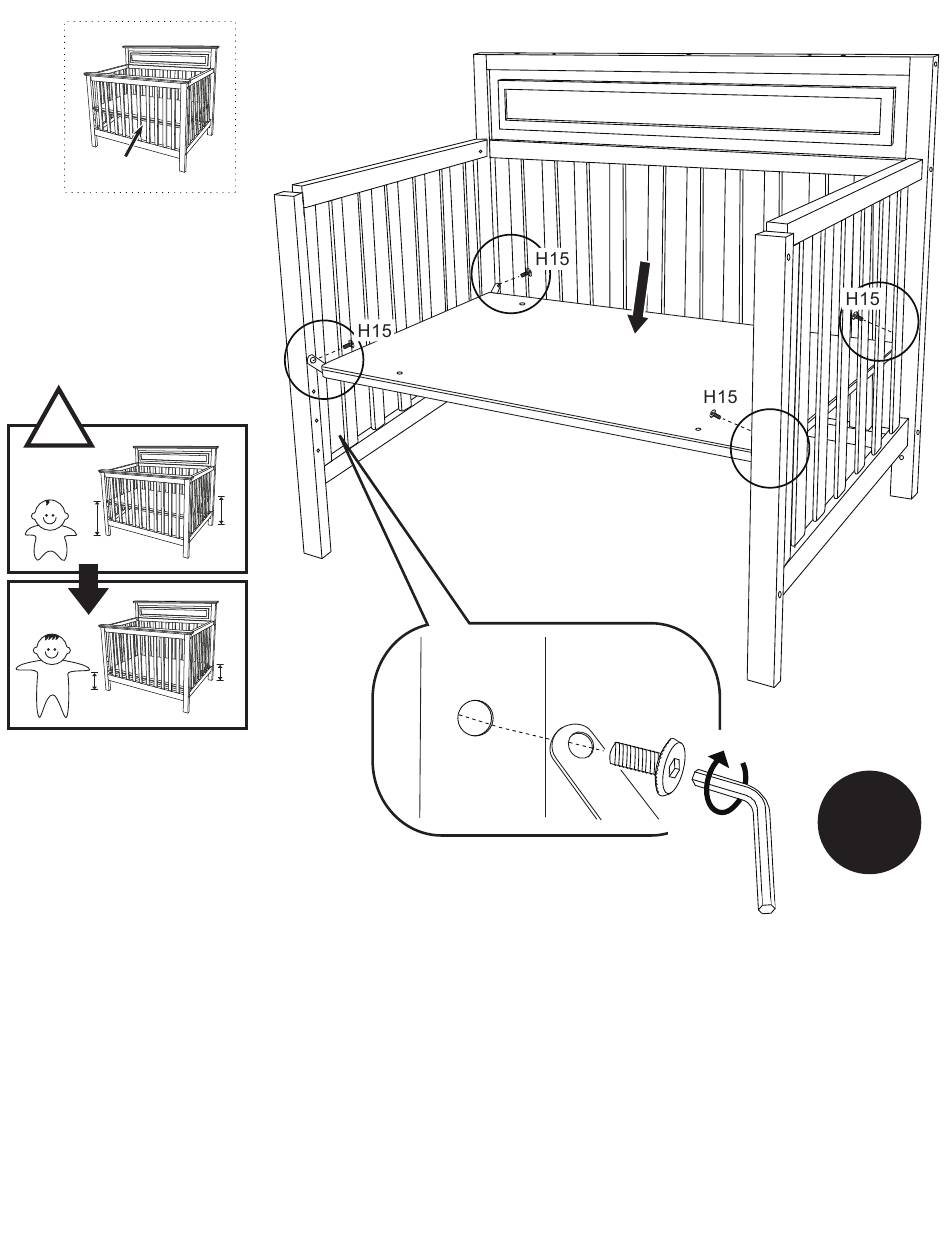 H15
H15
H15
H15