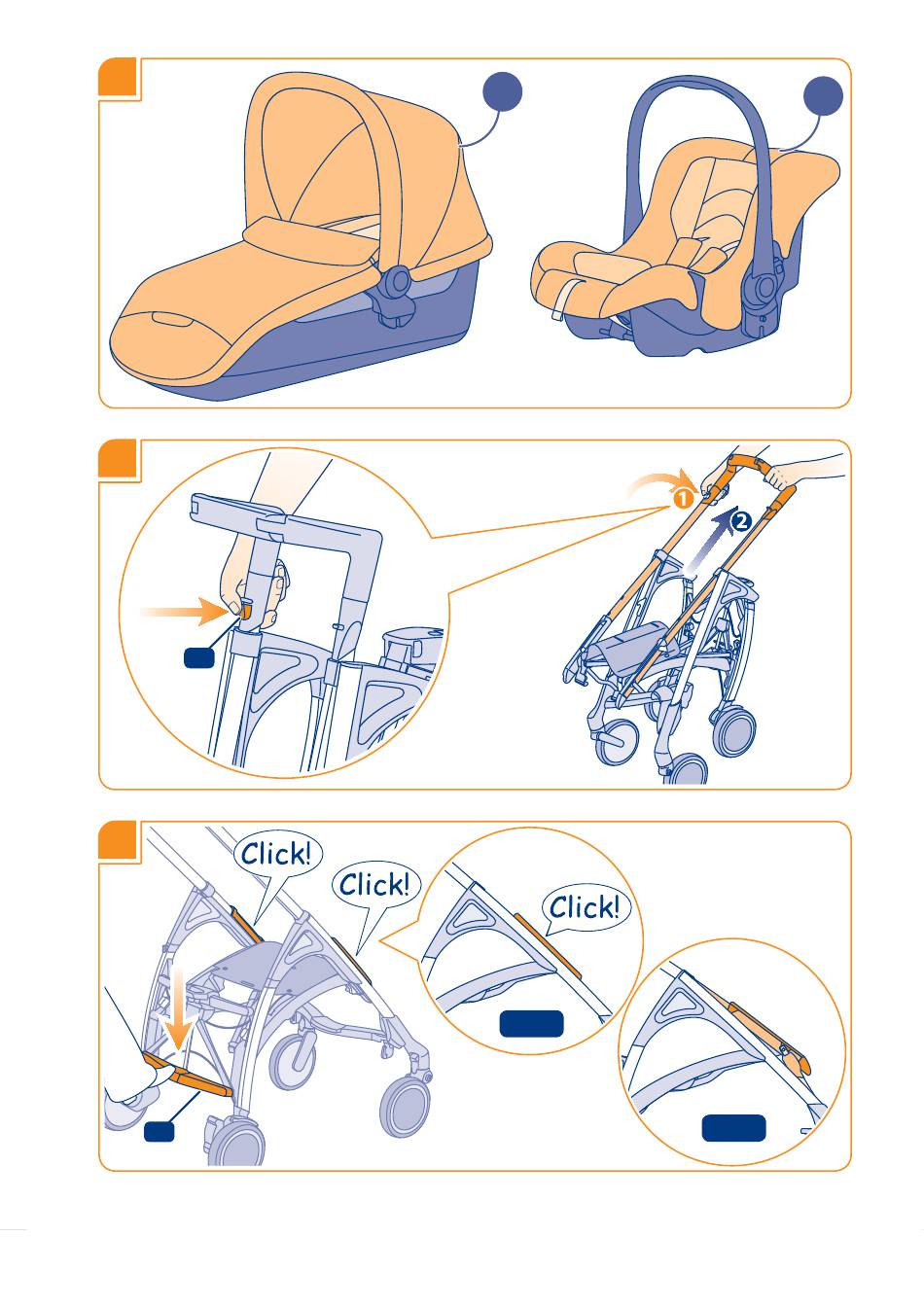 1
2
Click!
Click!
Click!