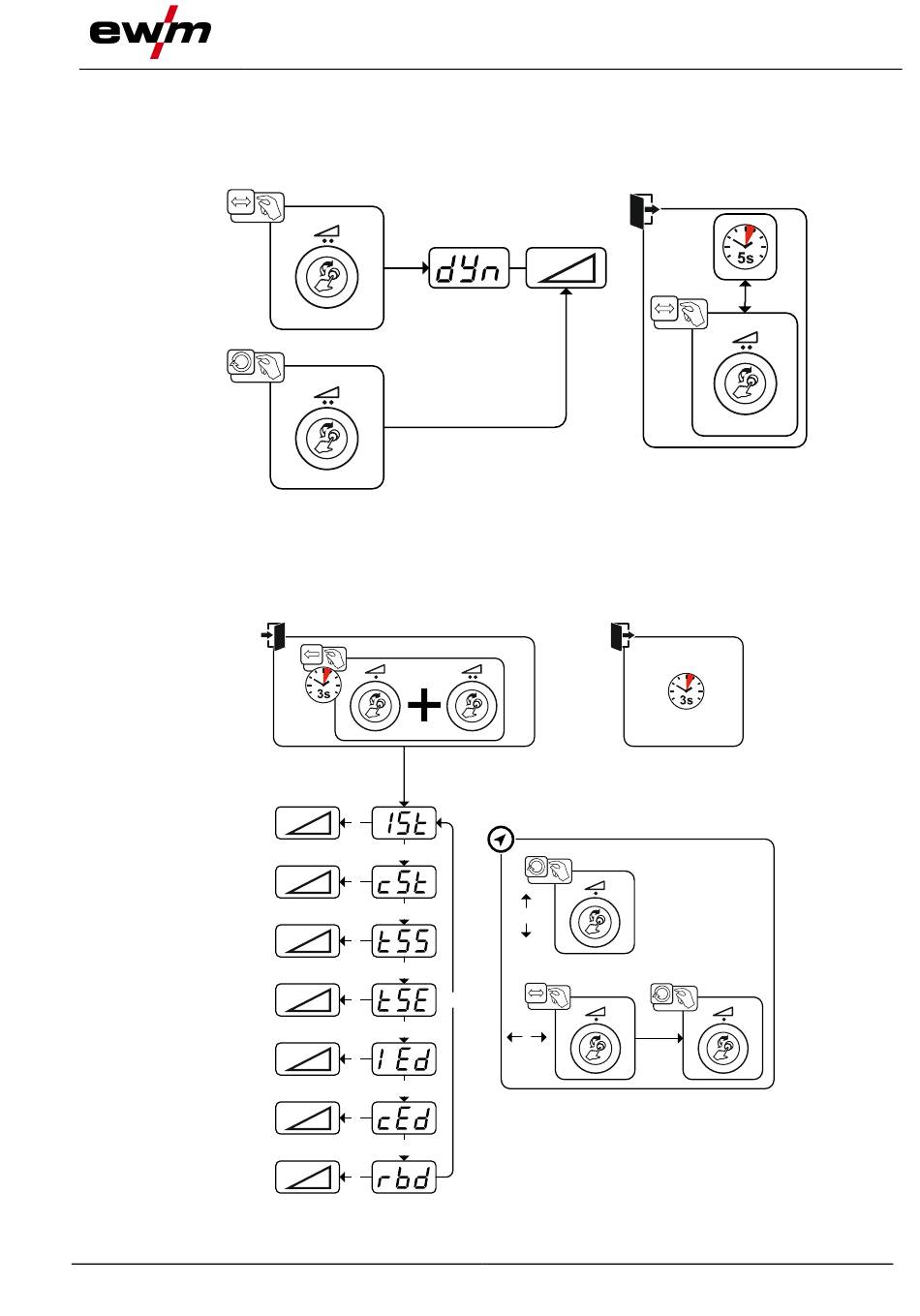 ewm

dYn

5s

3s

3s

ISt

cSt

tSS

tSE

IEd

cEd

rbd