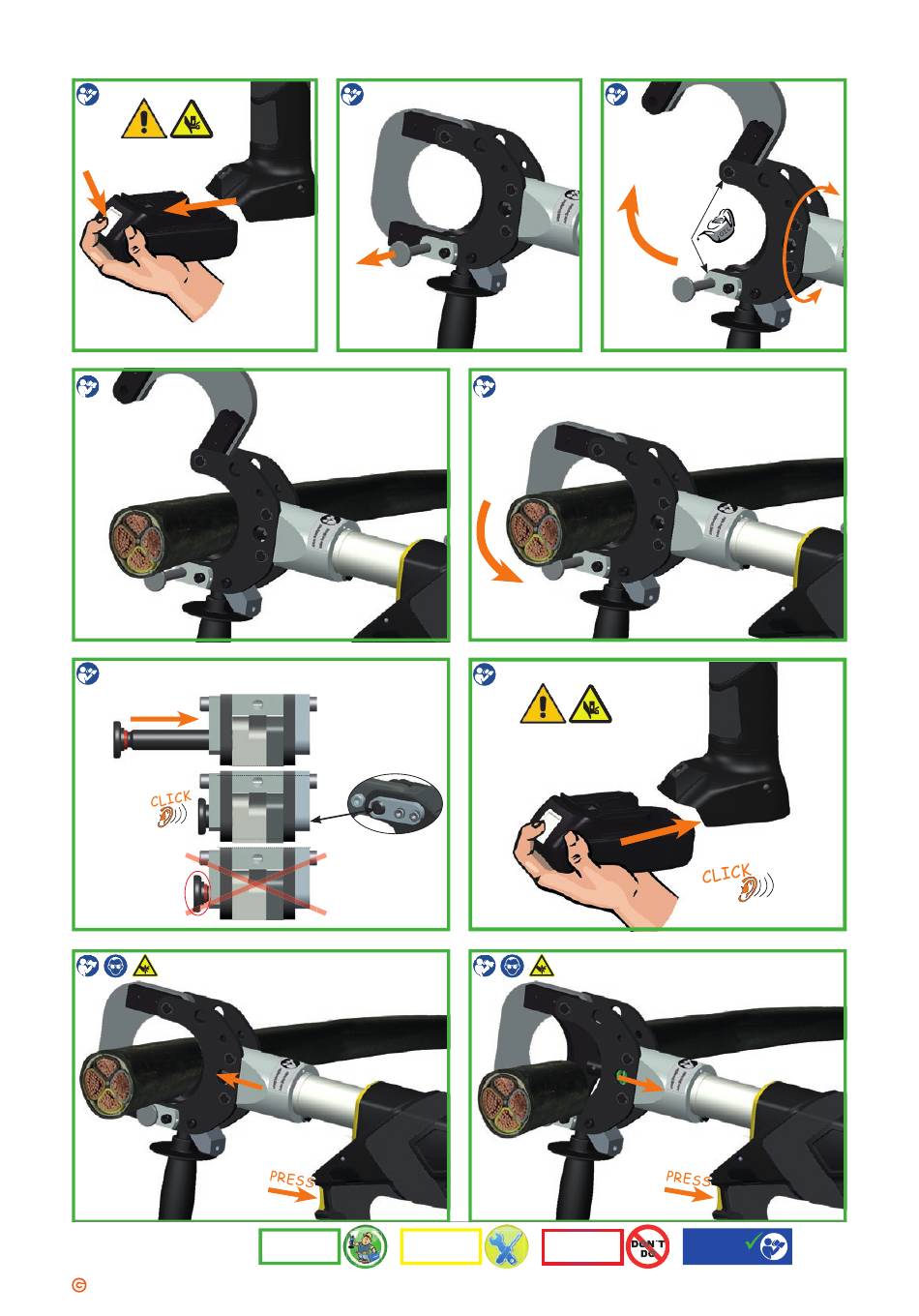 CLICK

CLICK

PRESS

PRESS

DON'T DO