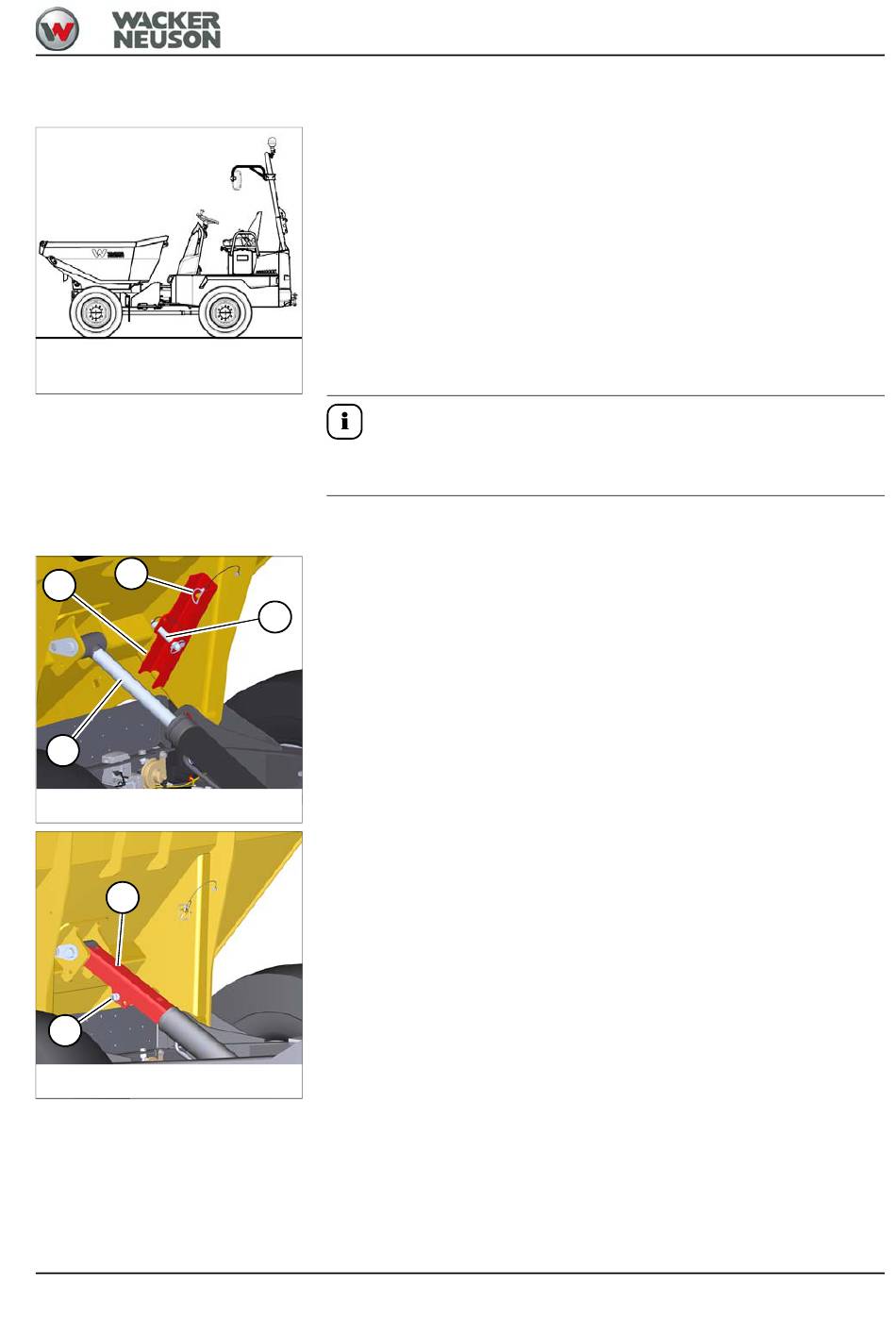 WACKER
NEUSON