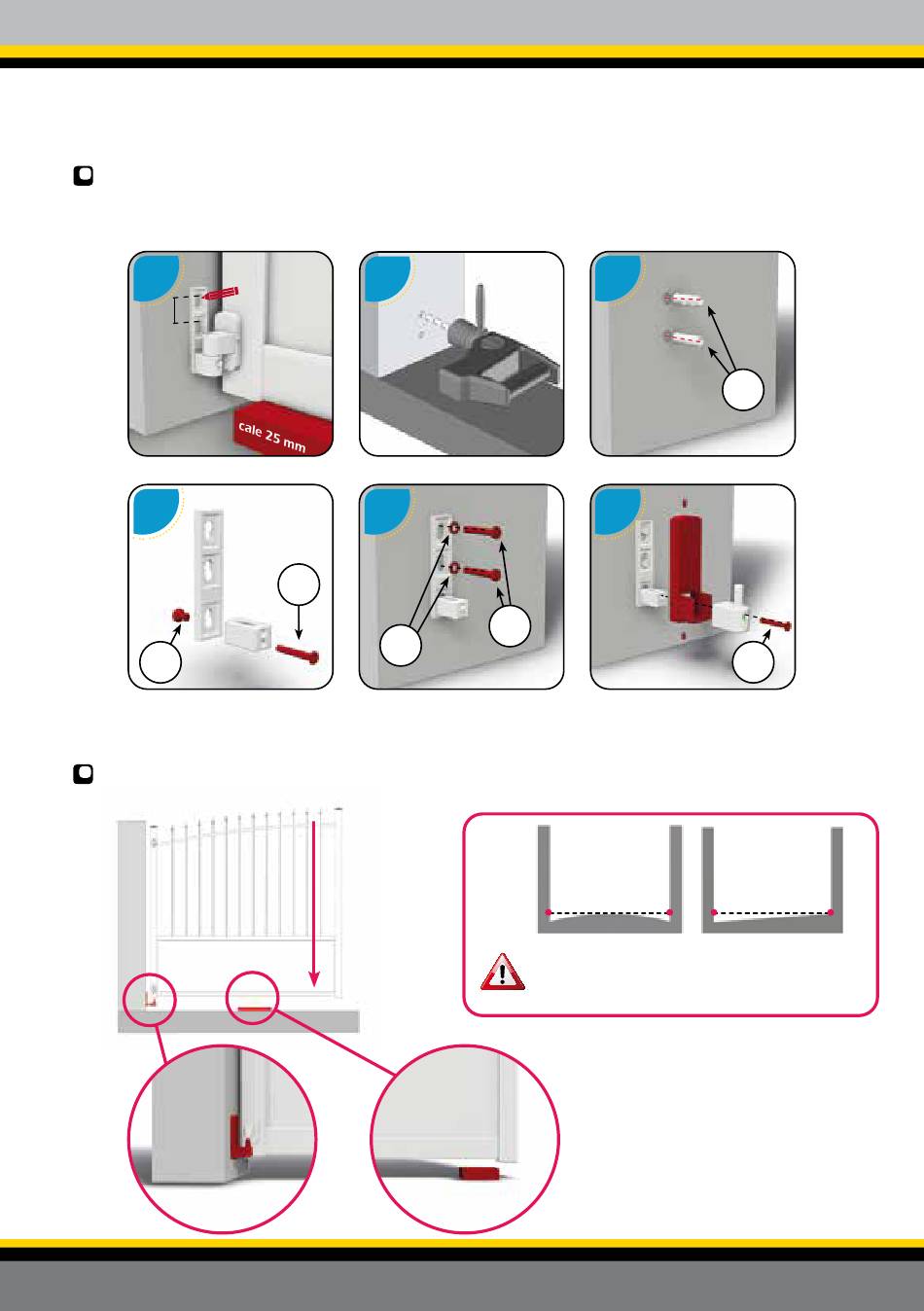 cale 25 mm