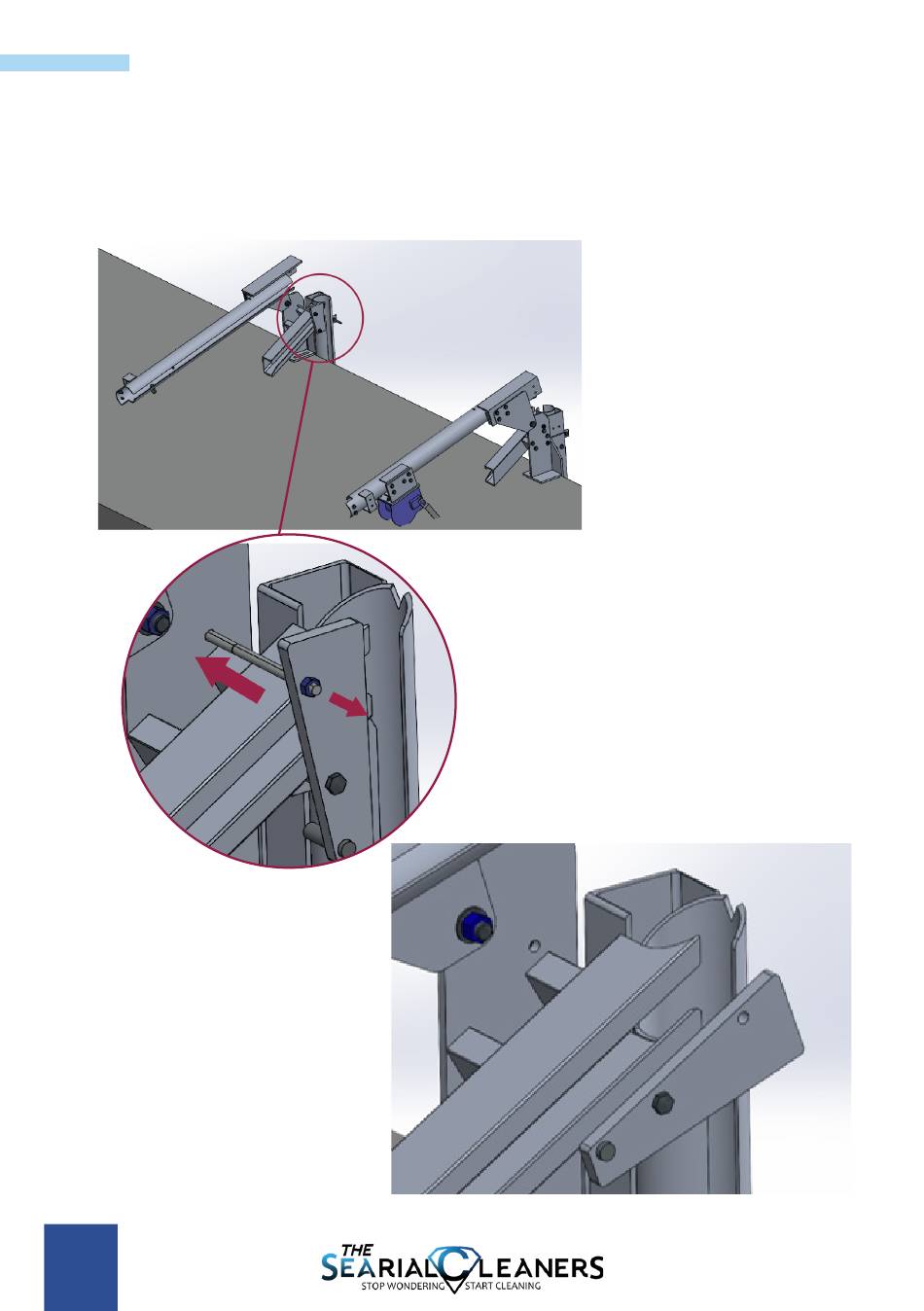 THE SEARIAL CLEANERS
STOP WONDERING START CLEANING