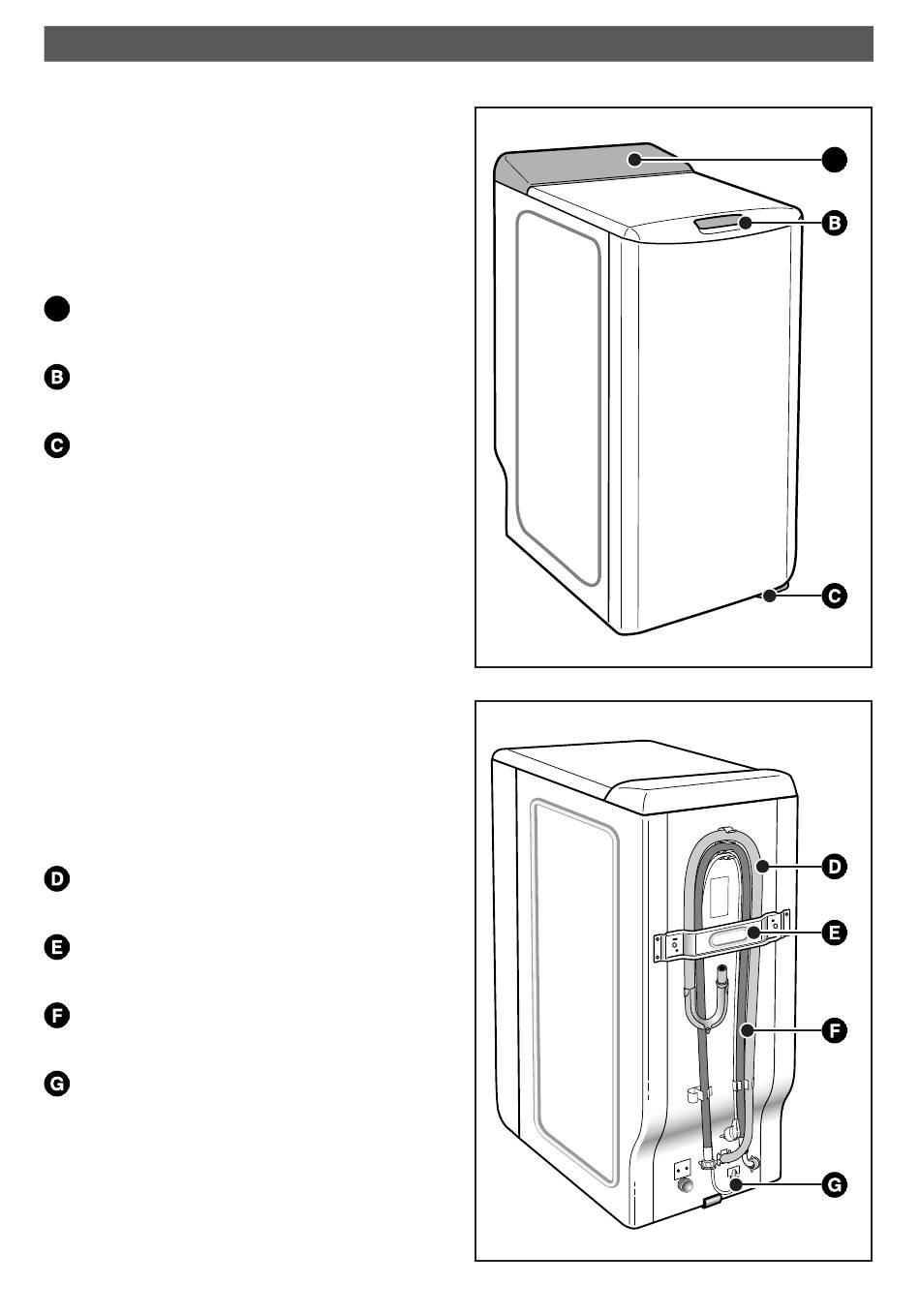 B

C

D

E

F

G

B

C

D

E

F

G